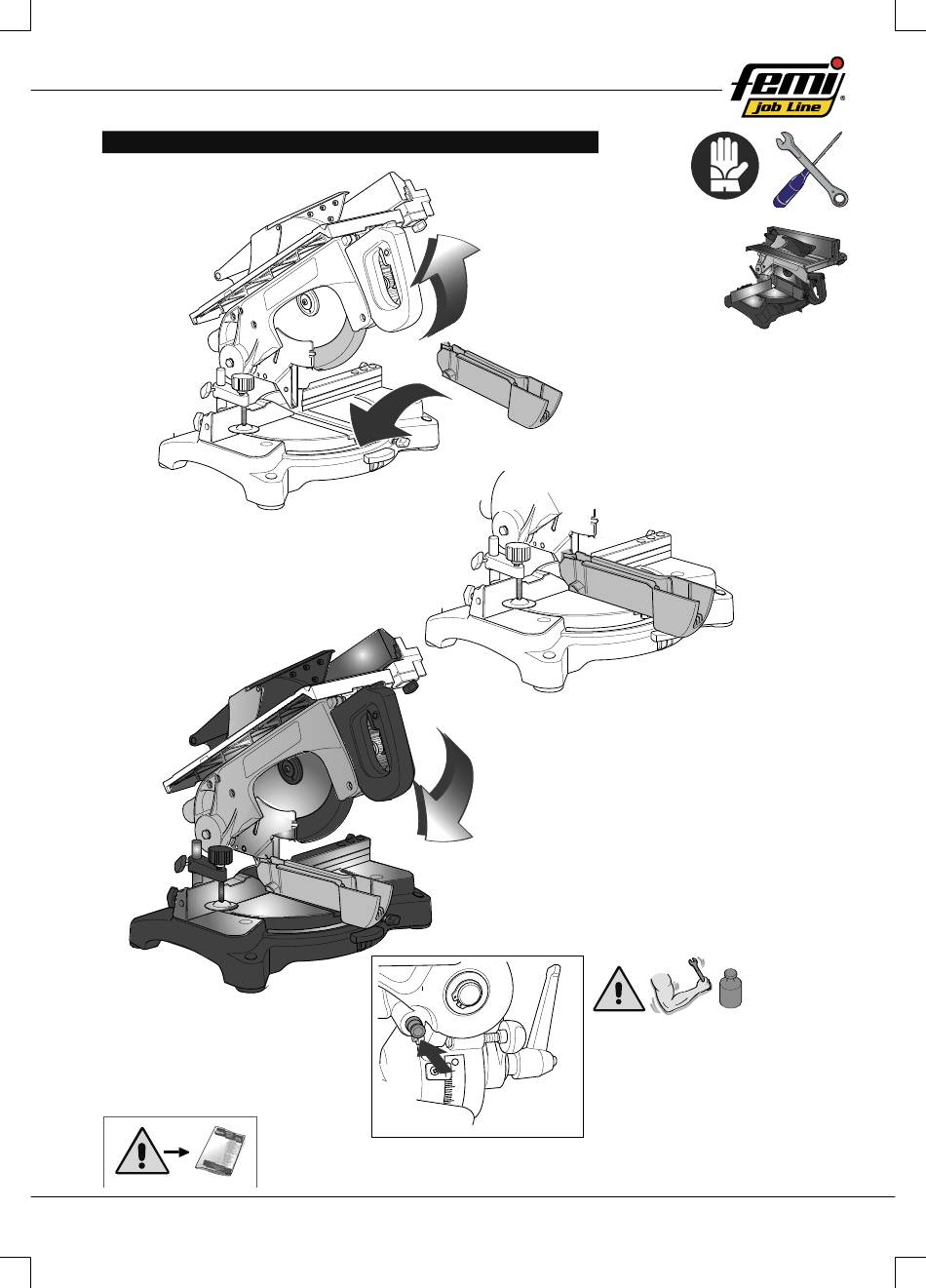 femi
job Line