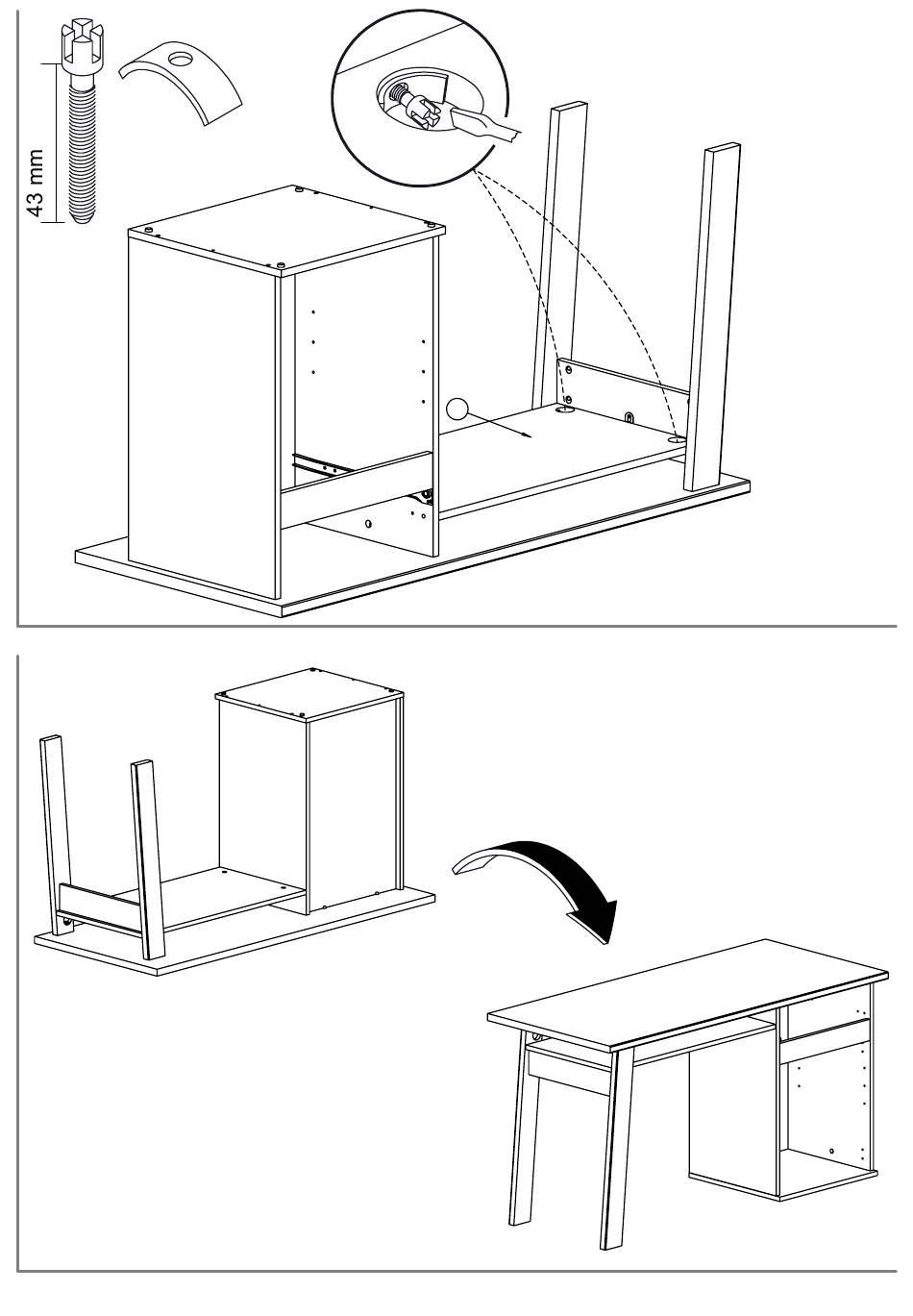 43 mm