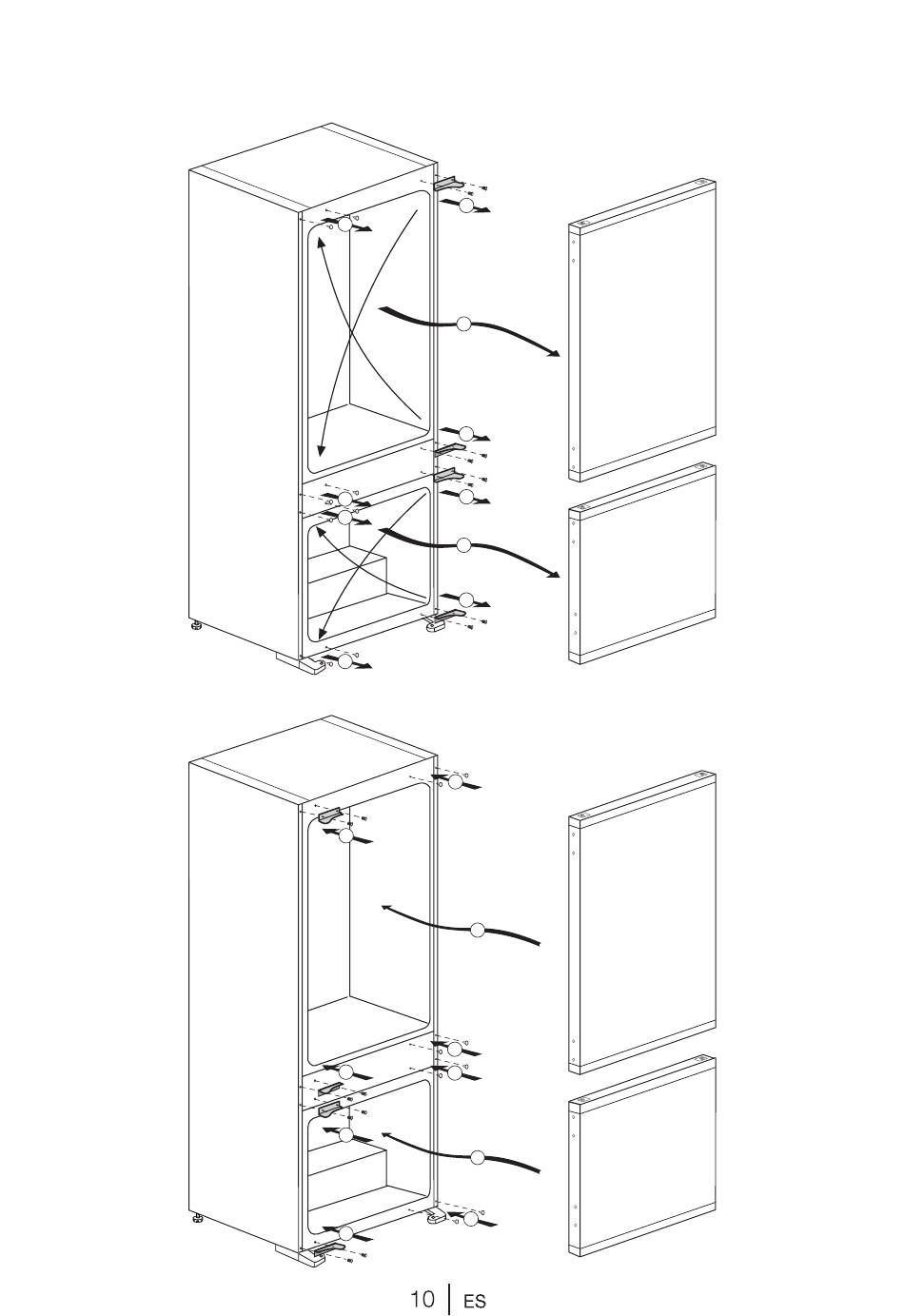 10 | ES