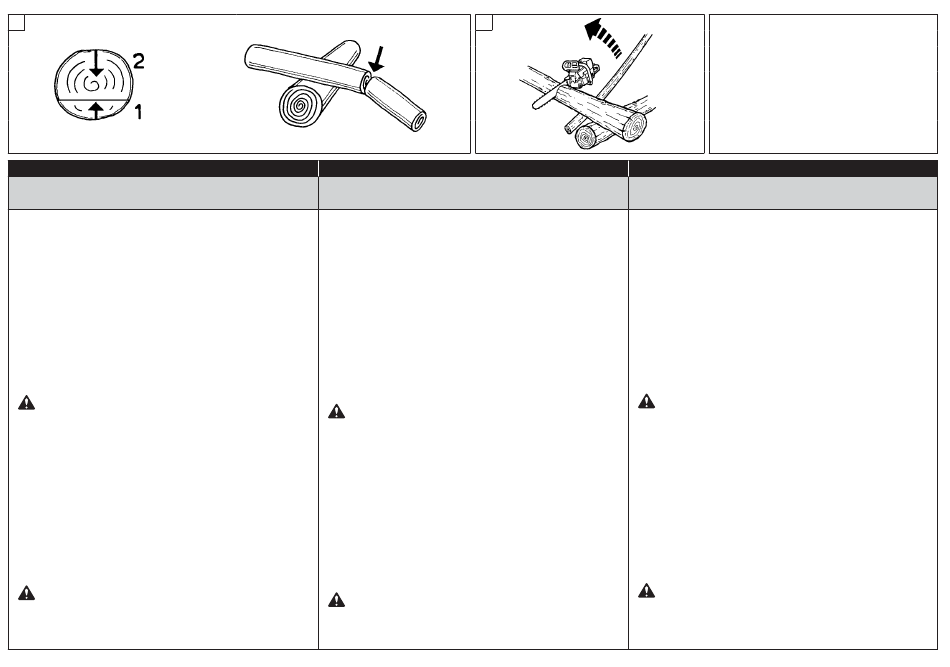 2
1