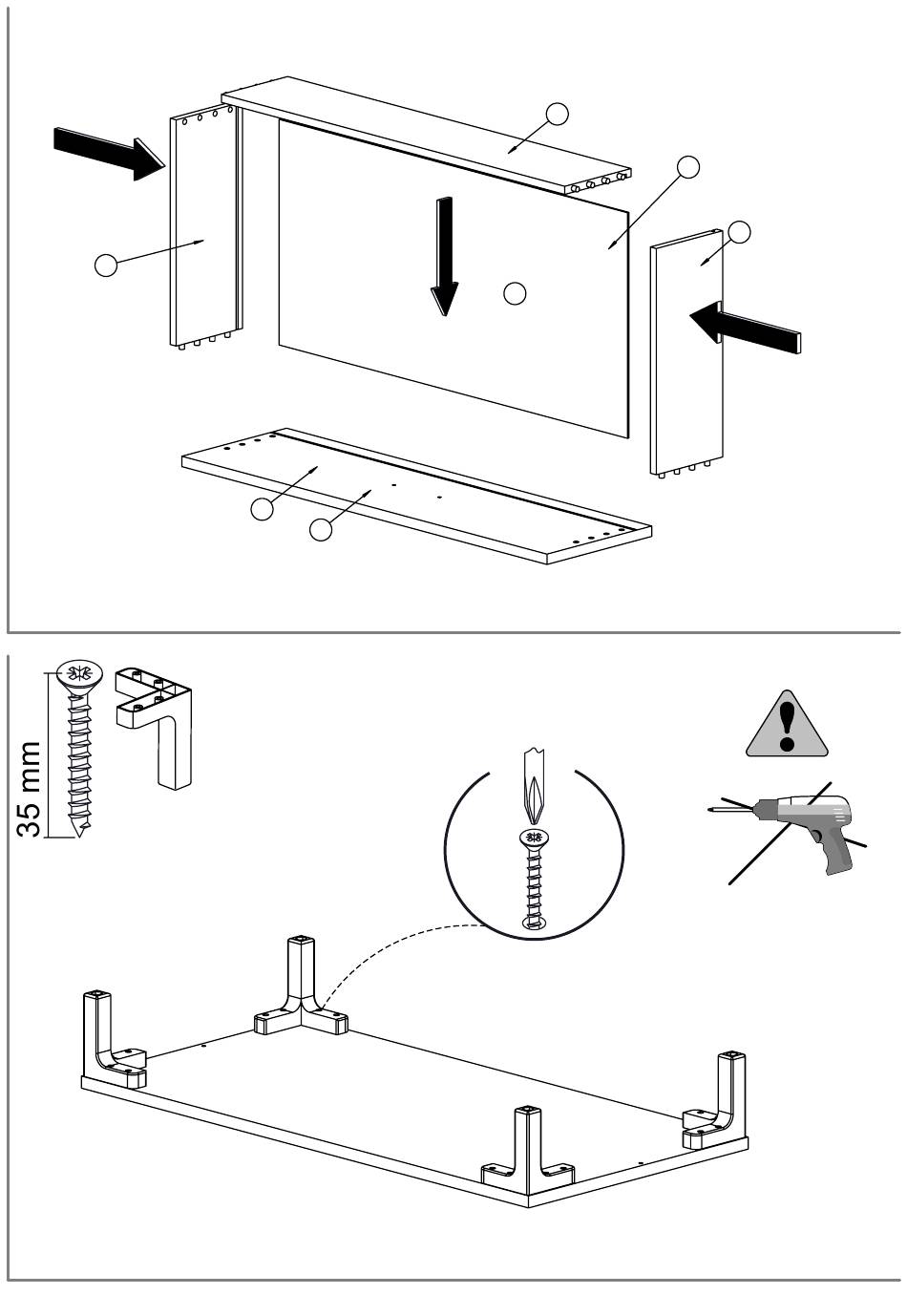 35 mm