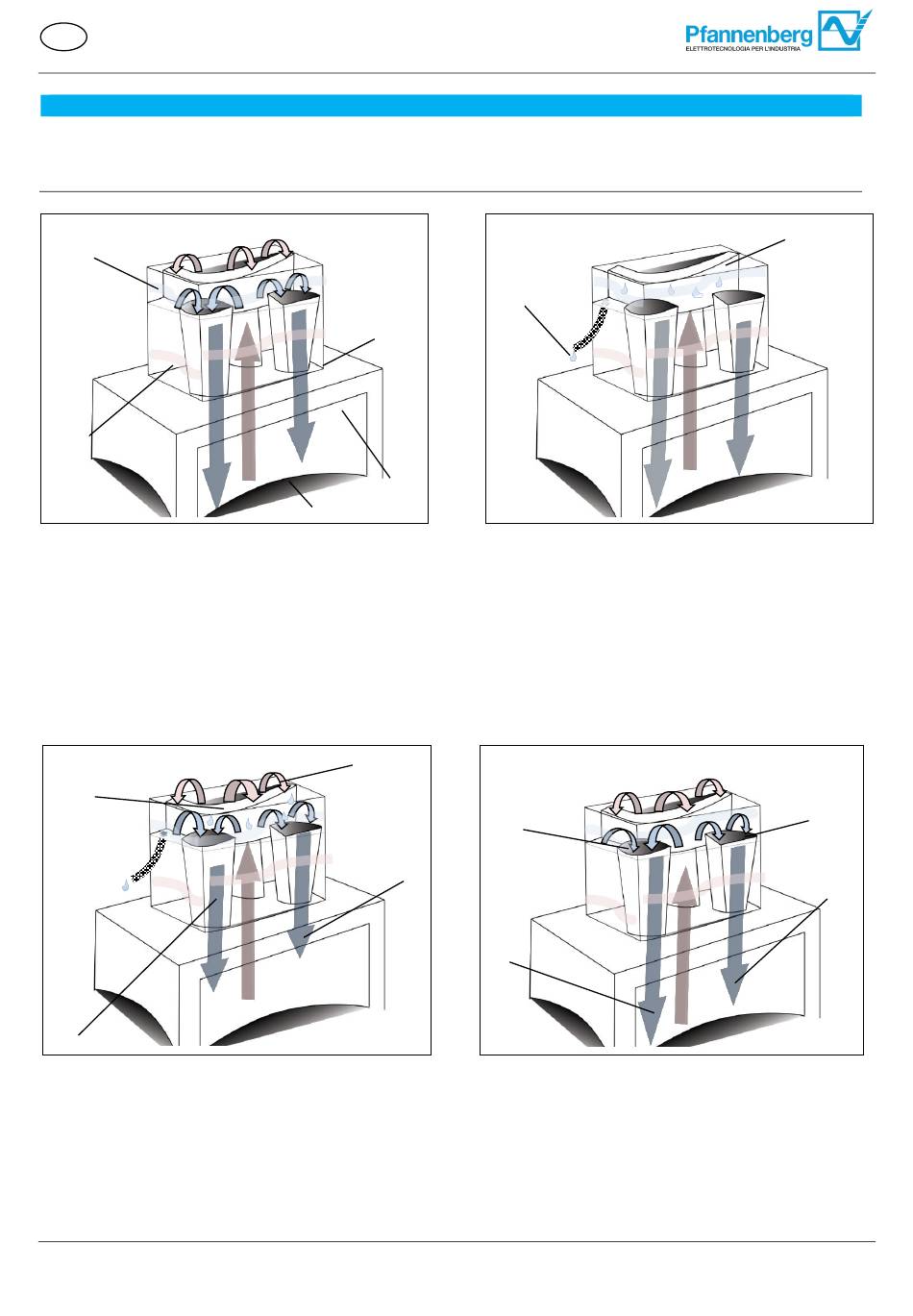 Pfannenberg
ELETTROTECNOLOGIA PER L'INDUSTRIA