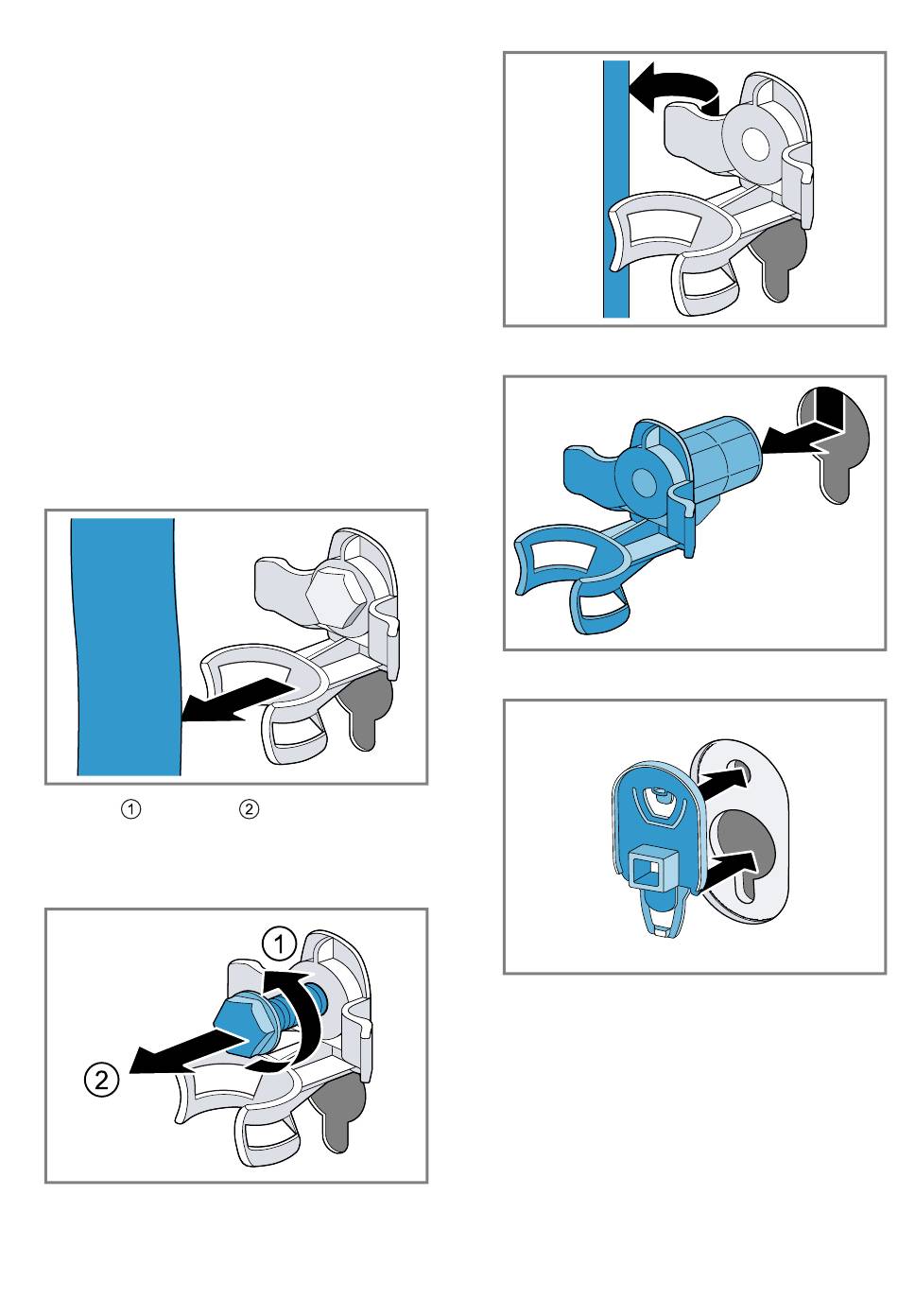 ①	②

①

②