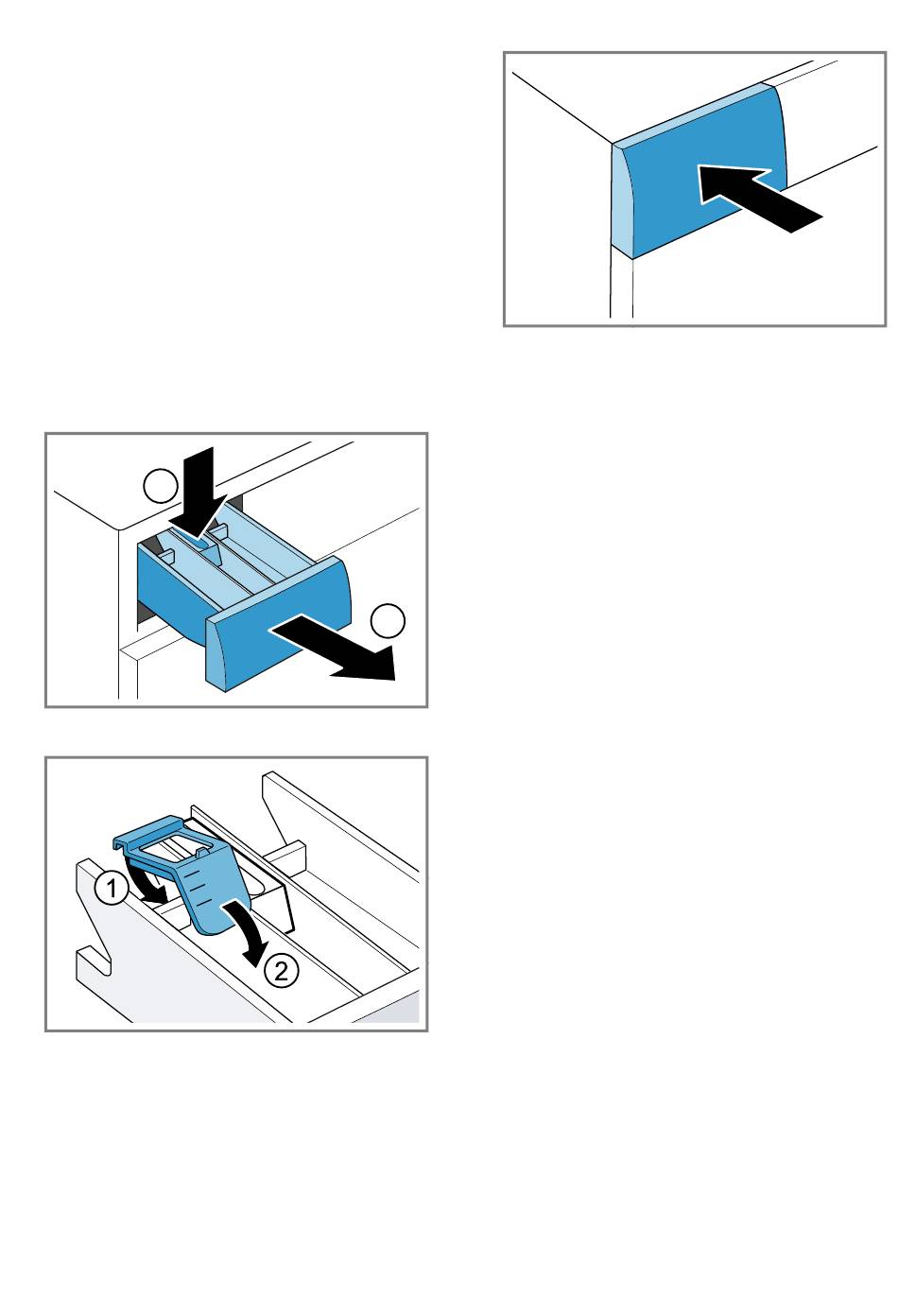 1

2