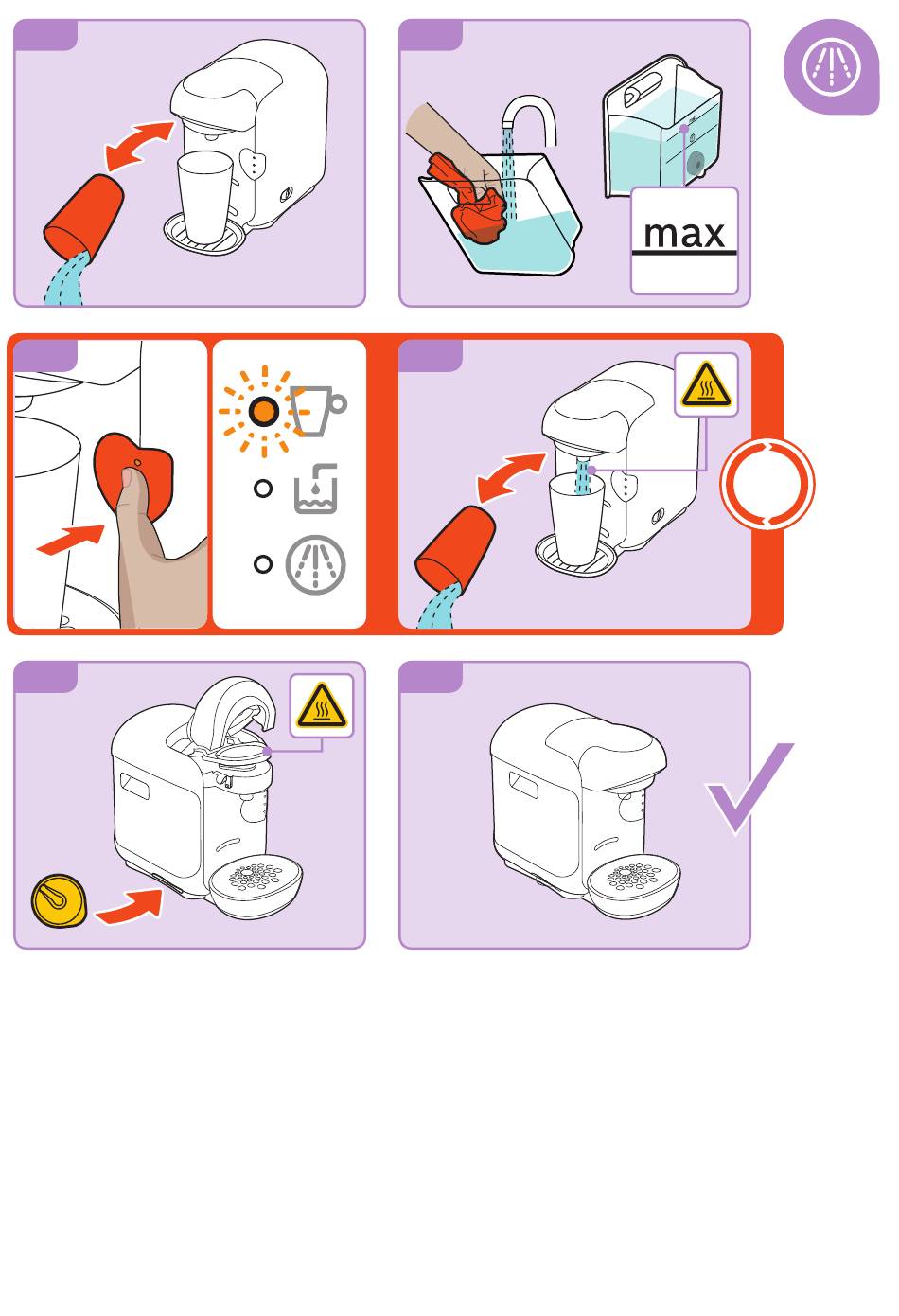 max