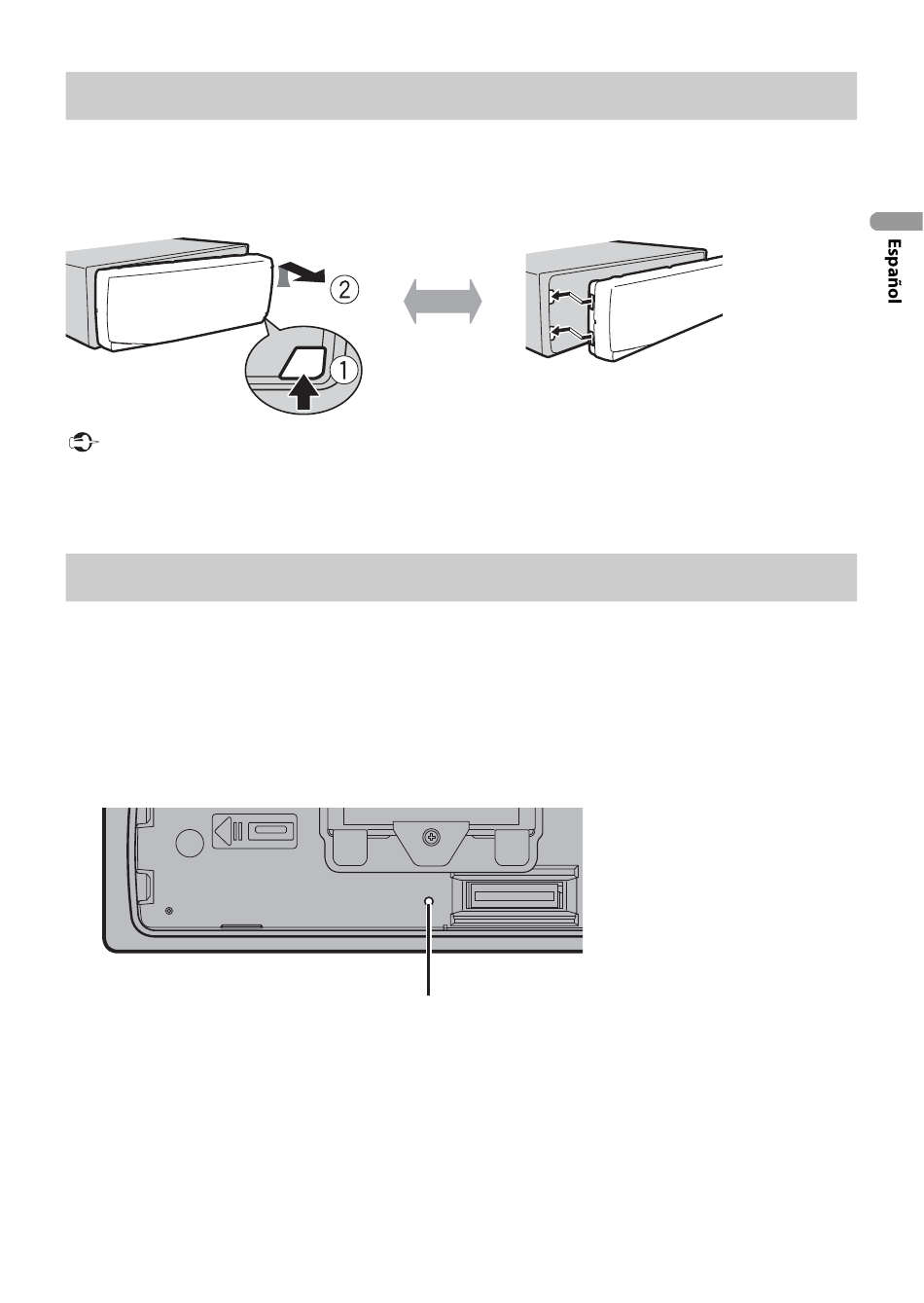 Español

②

①