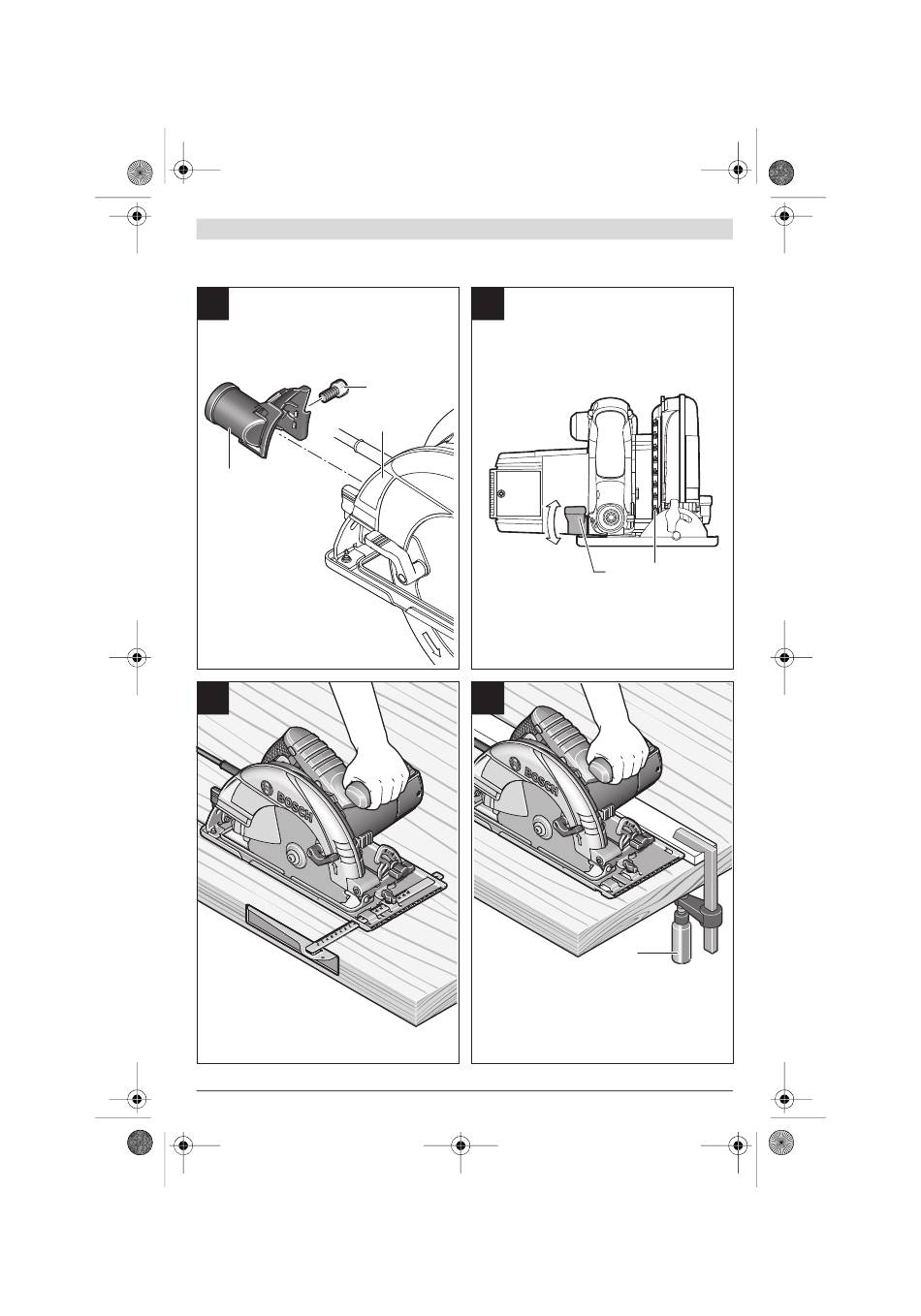 BOSCH

BOSCH