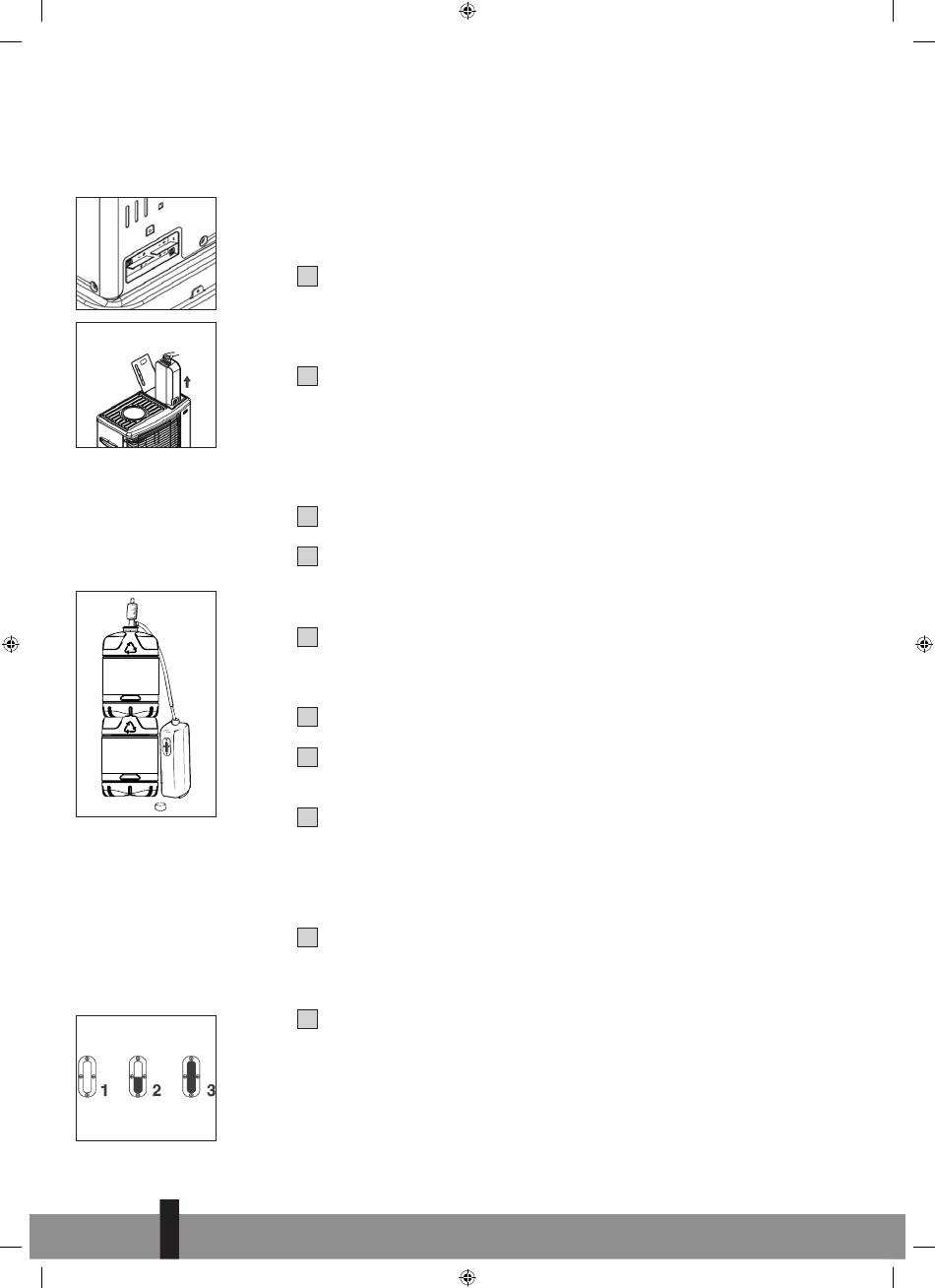 1 2 3