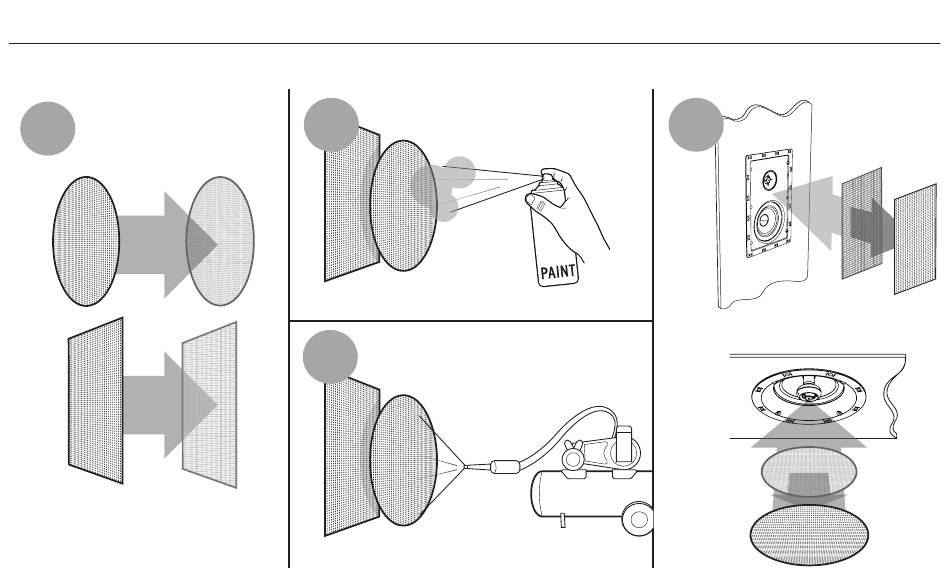 PAINT