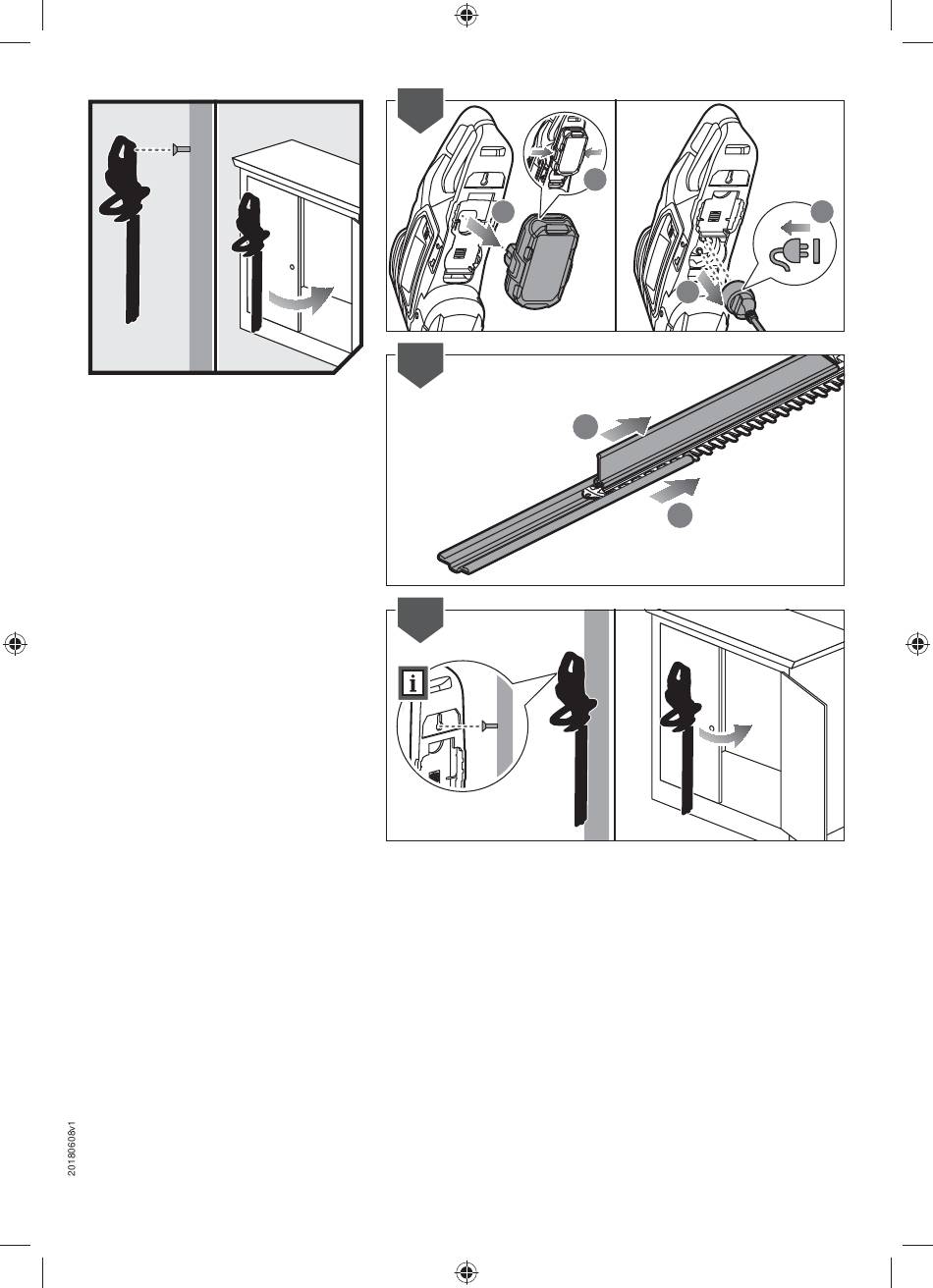 i

20180608v1