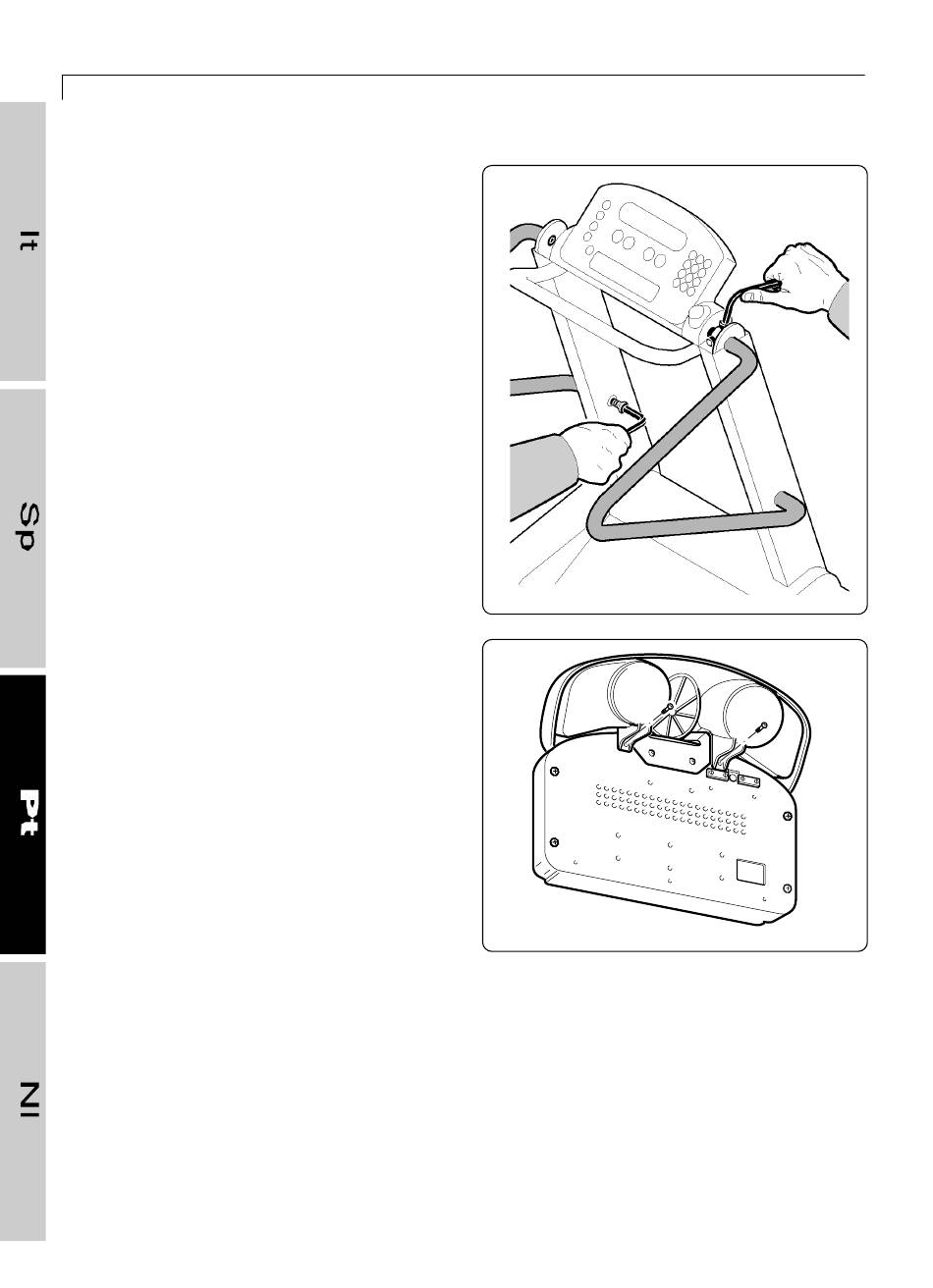 It

Sp

Pt

Nl