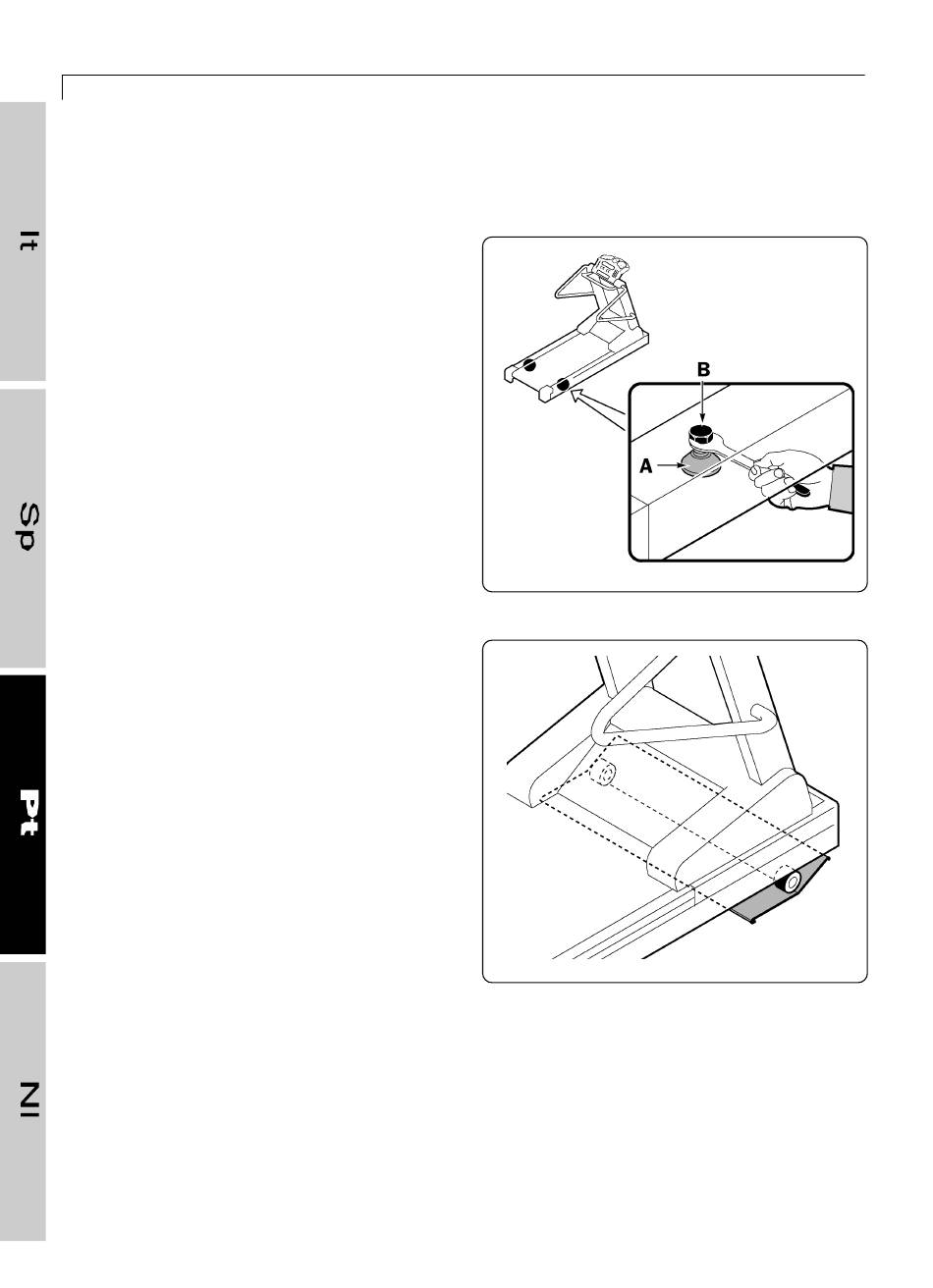 It

Sp

Pt

Nl

B

A