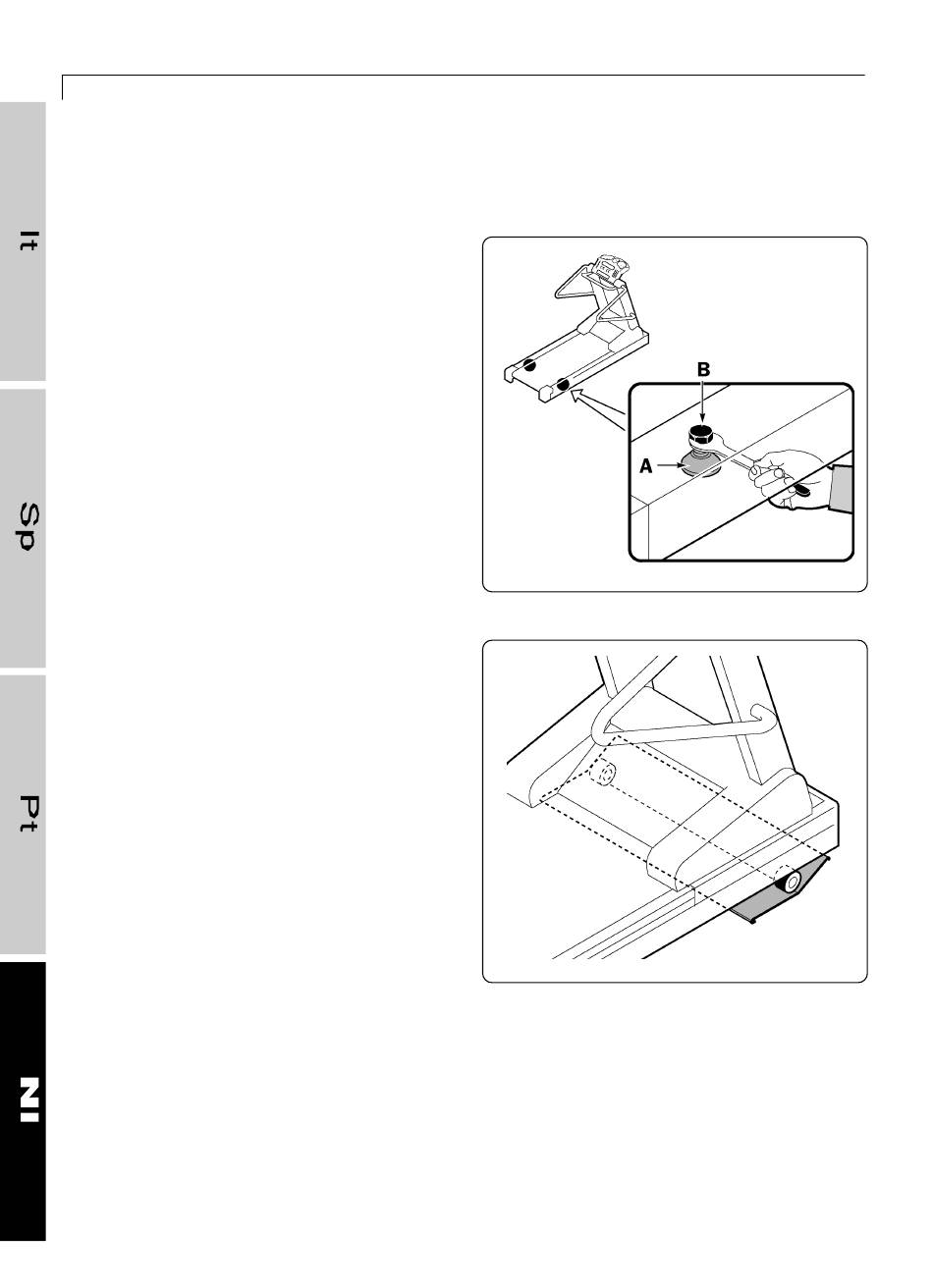 It

Sp

Pt

Nl

B

A