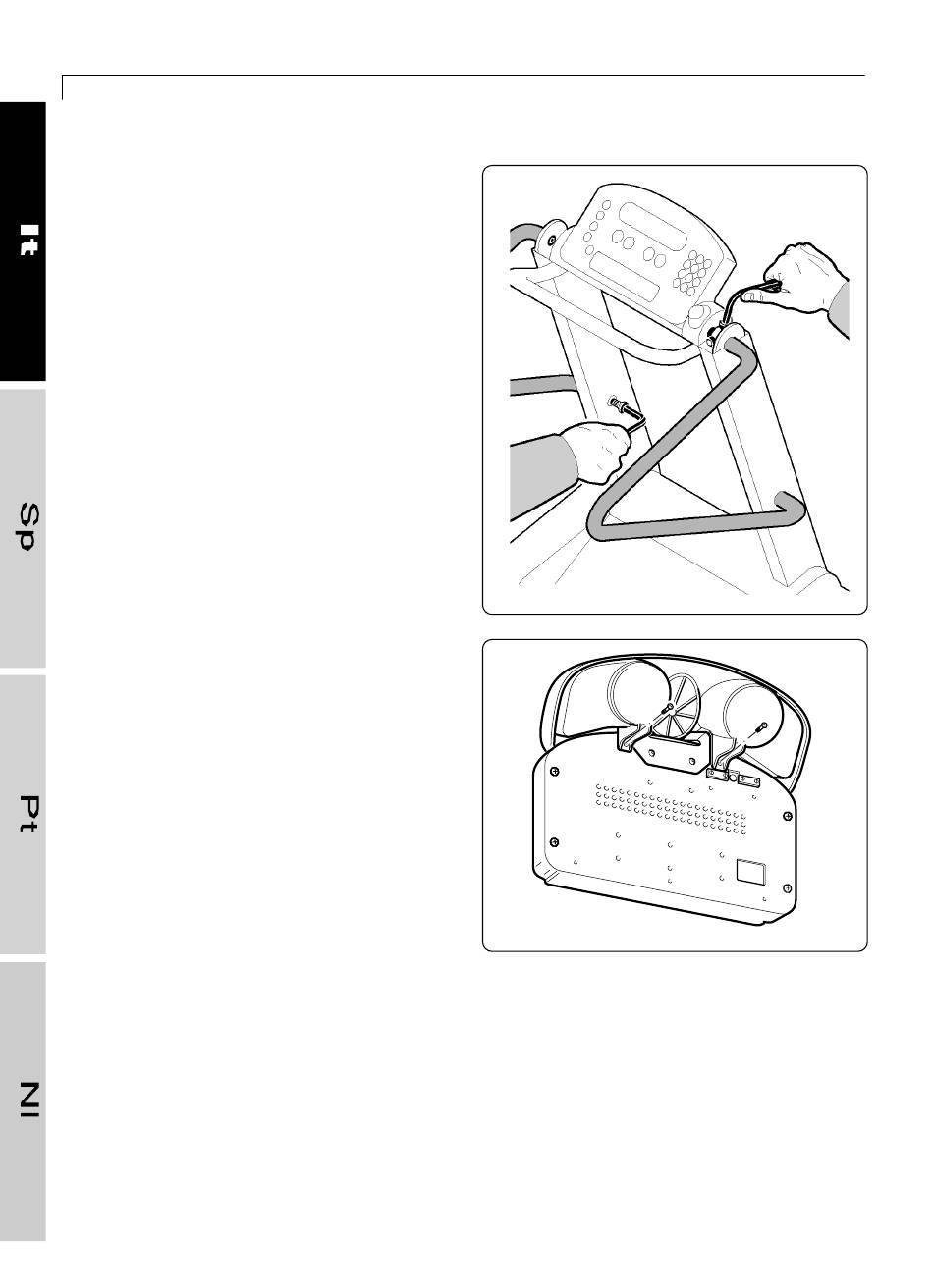 It

Sp

Pt

Nl