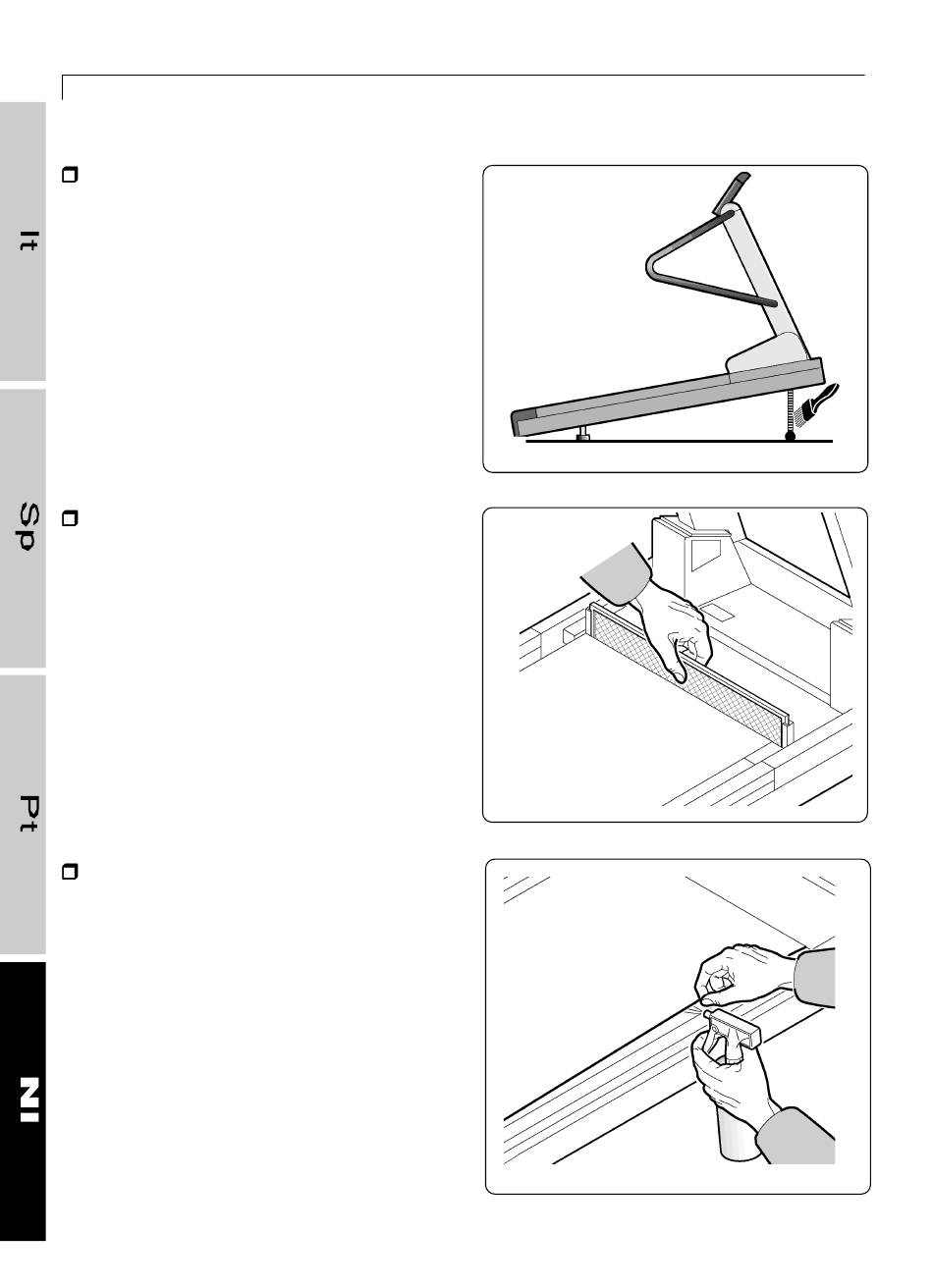 It

Sp

Pt

Nl