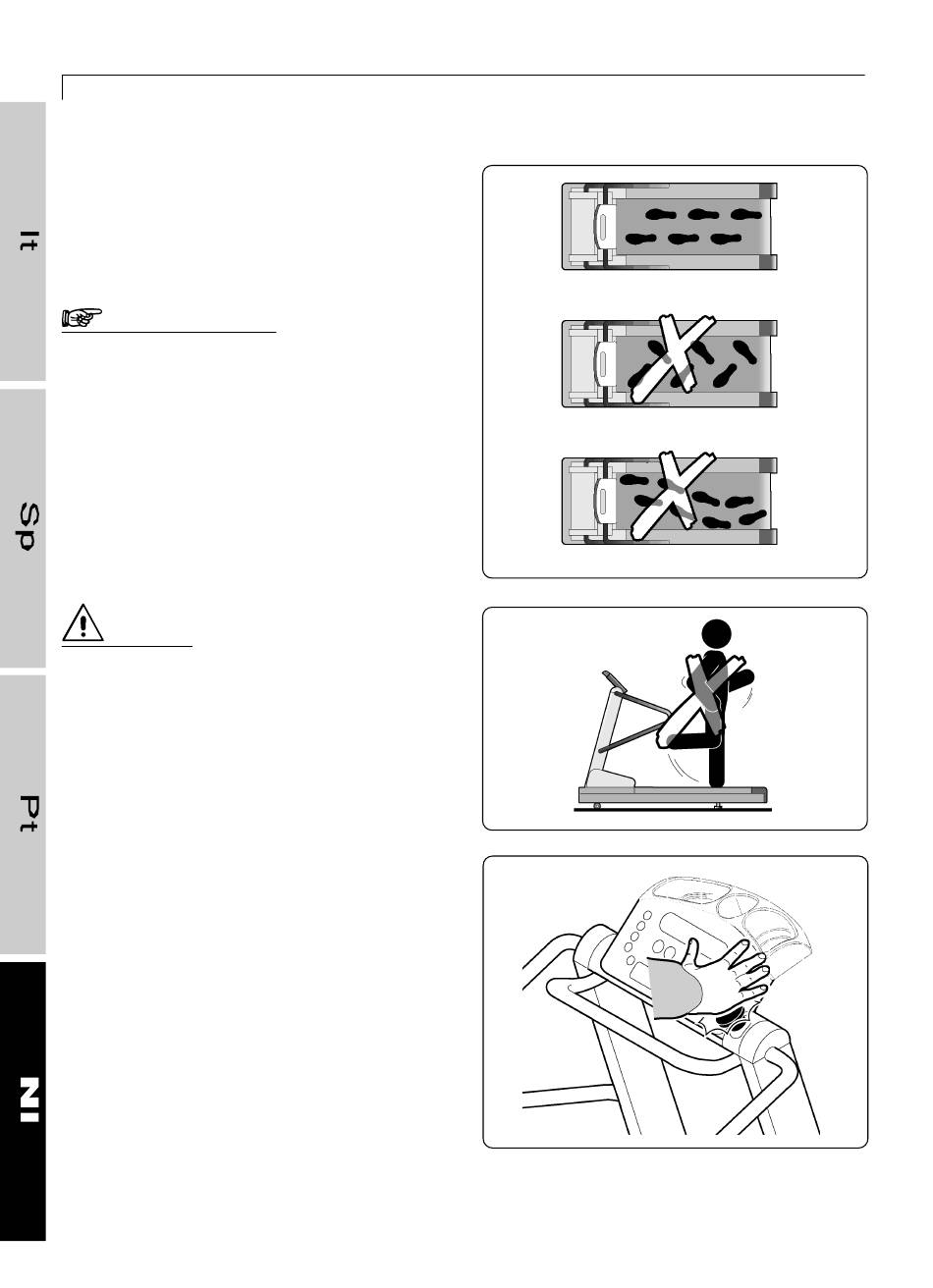 It

Sp

Pt

Nl