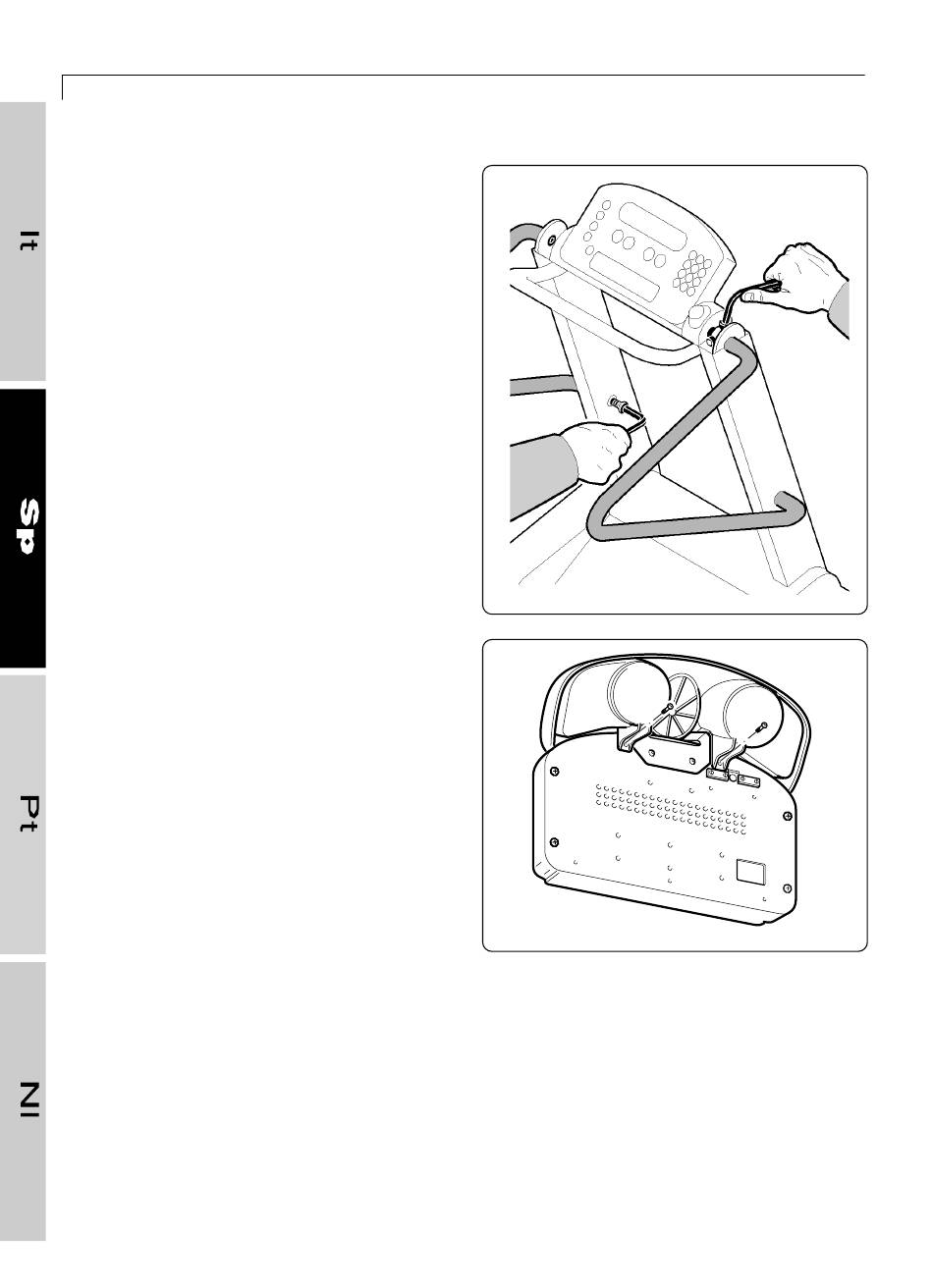 It

Sp

Pt

Nl