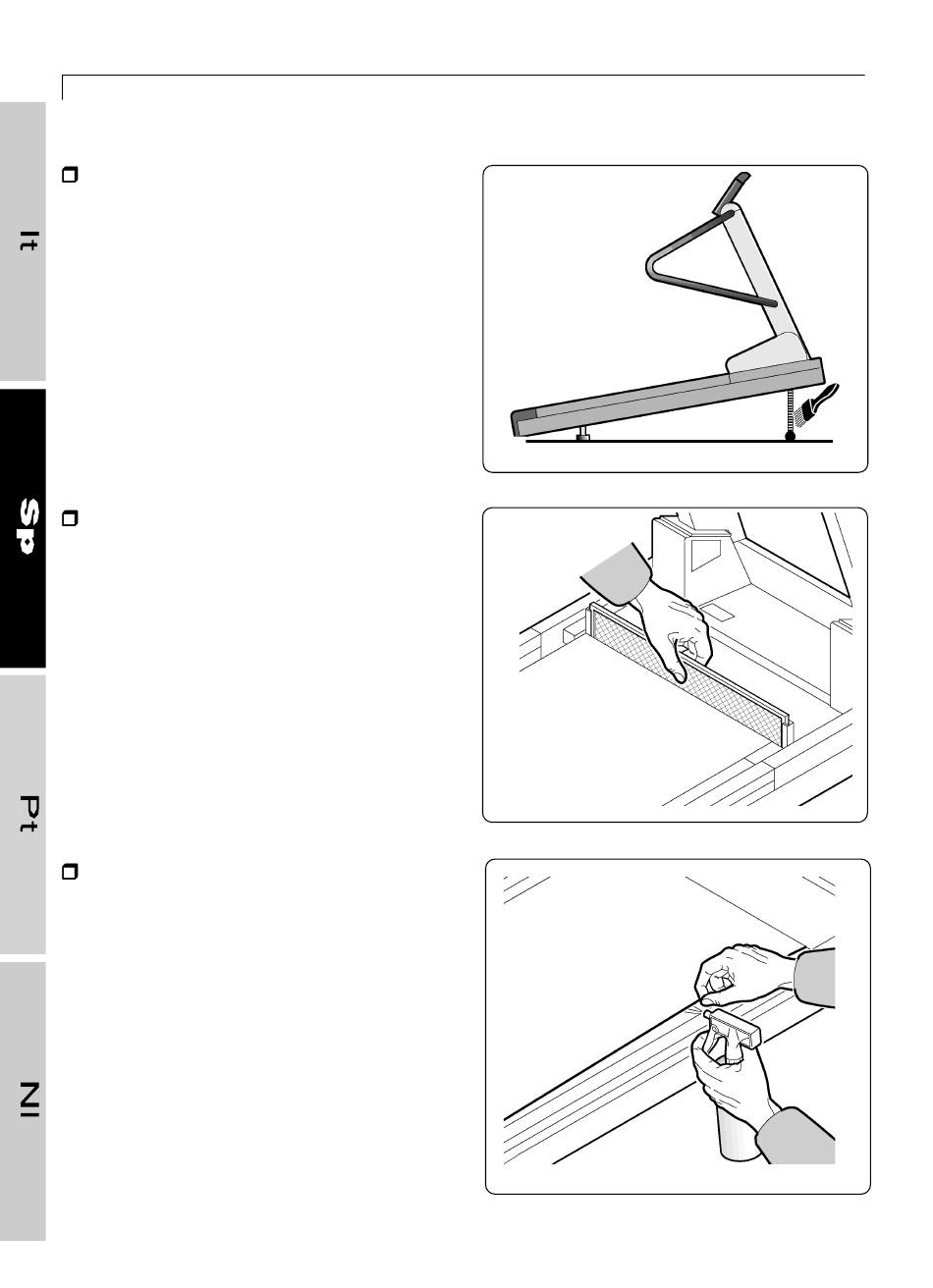 It

Sp

Pt

Nl