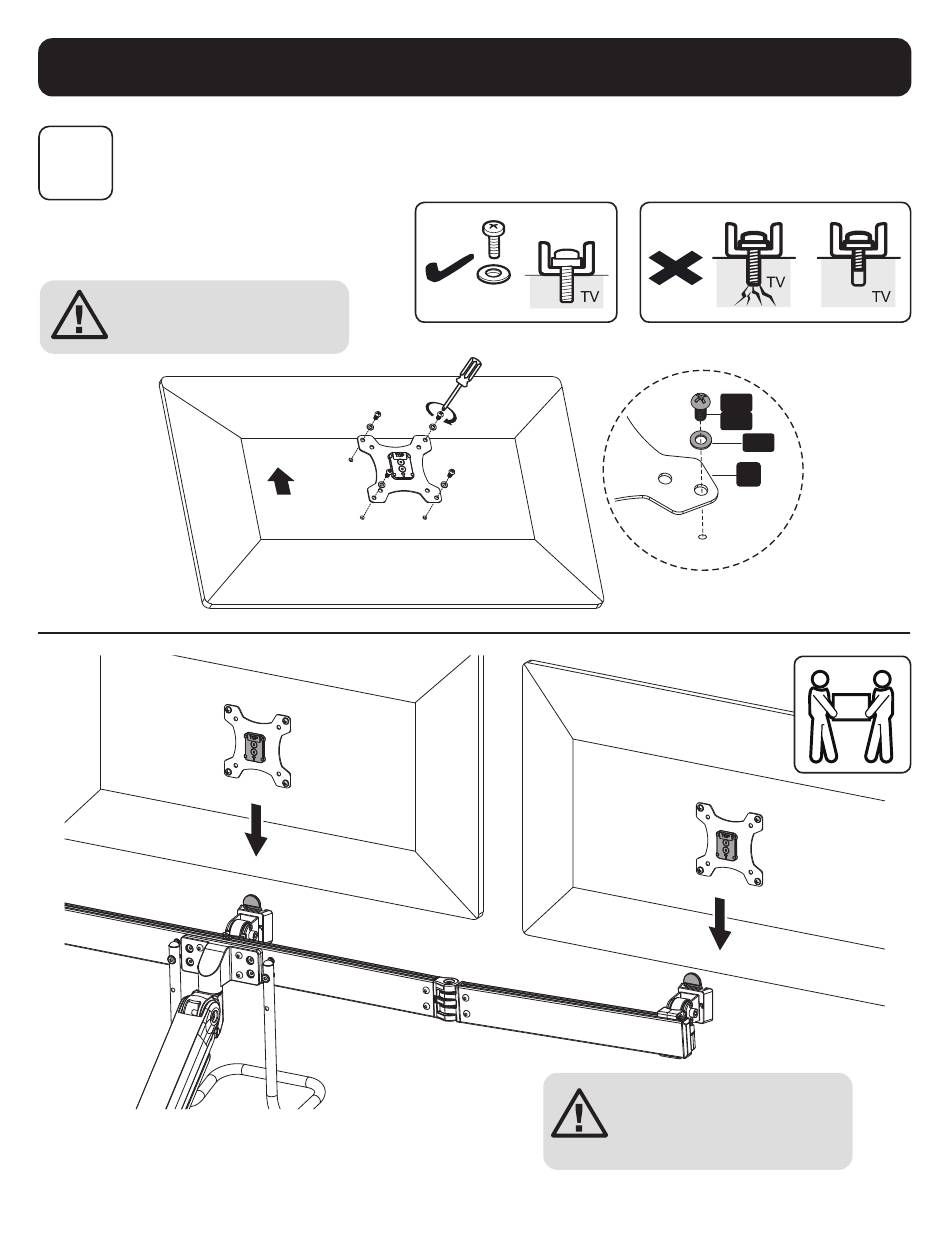 TV

TV

TV