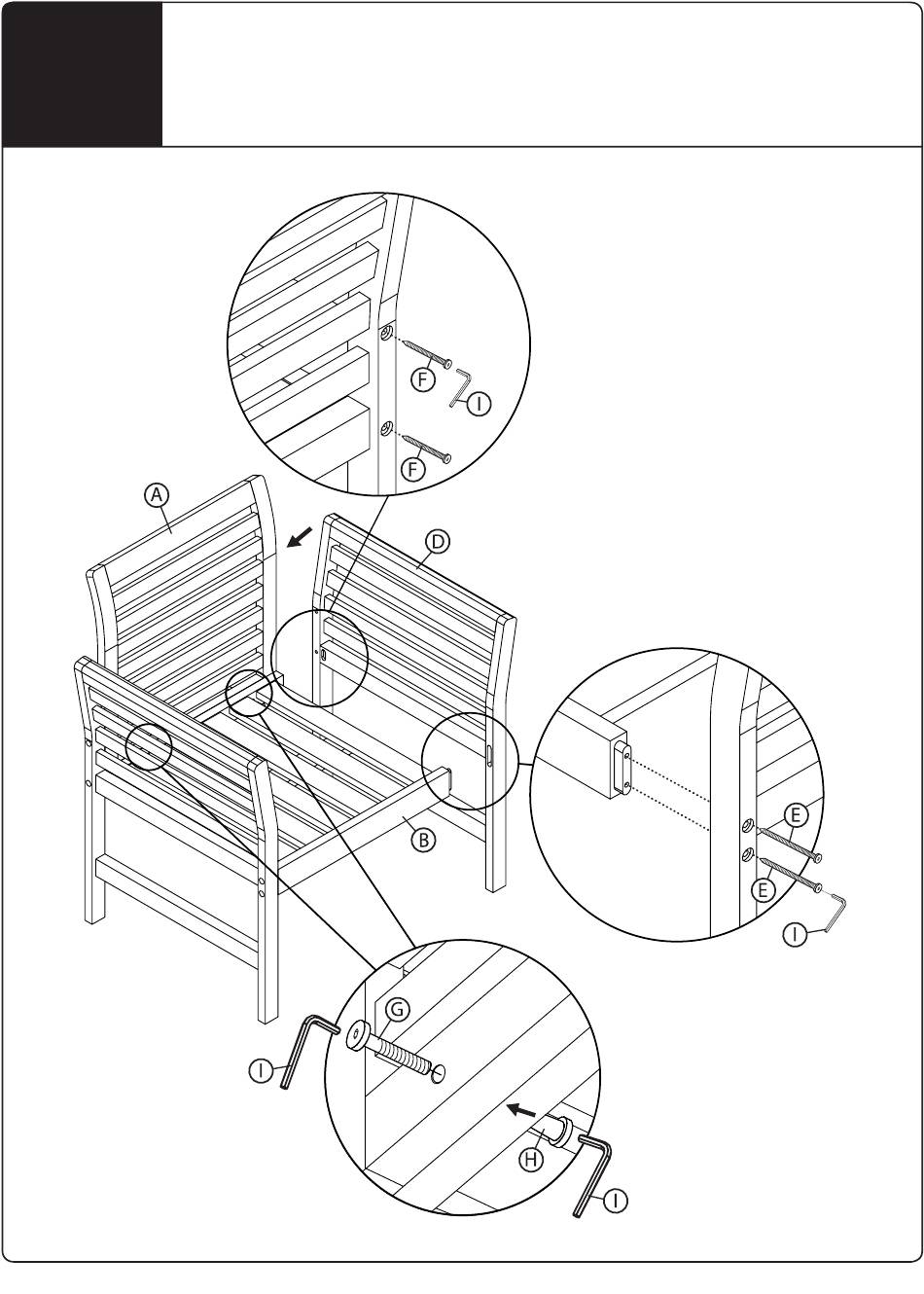 F
I
F
A
D
B
E
E
I
G
I
H
I