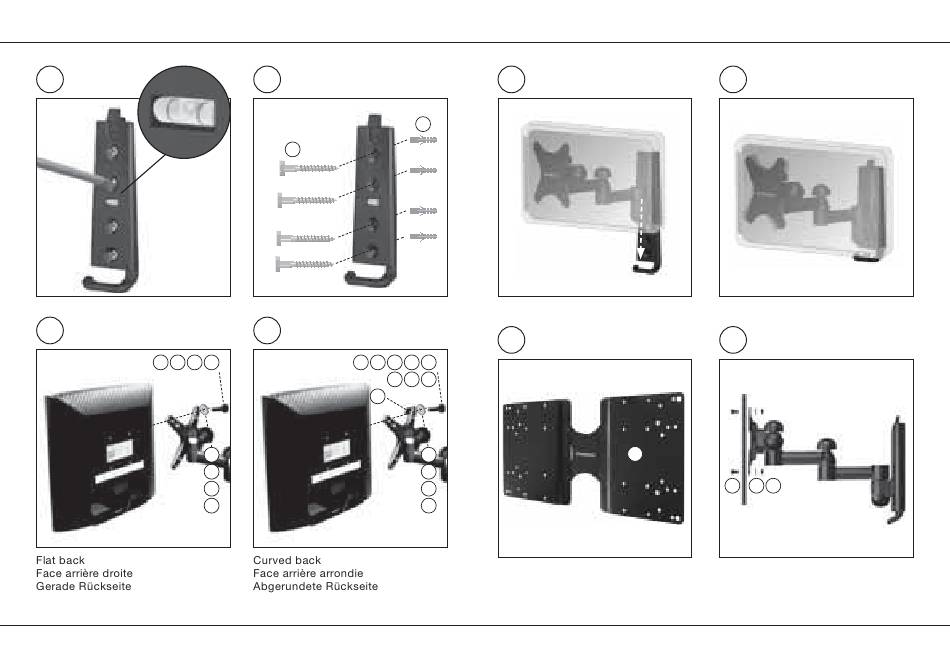 Flat back
Face arrière droite
Gerade Rückseite

Curved back
Face arrière arrondie
Abgerundete Rückseite