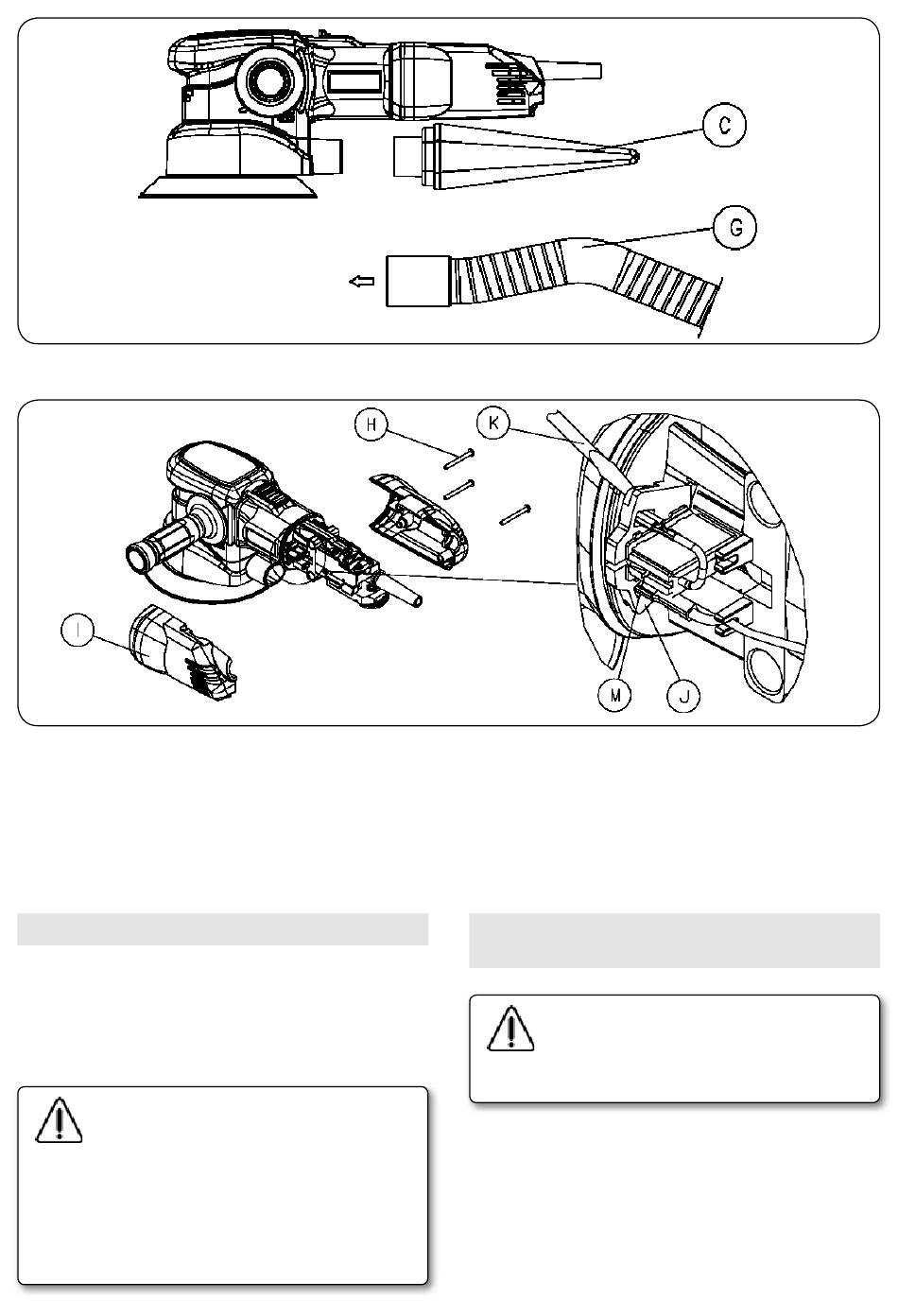 C

G

H

K

I

M

J