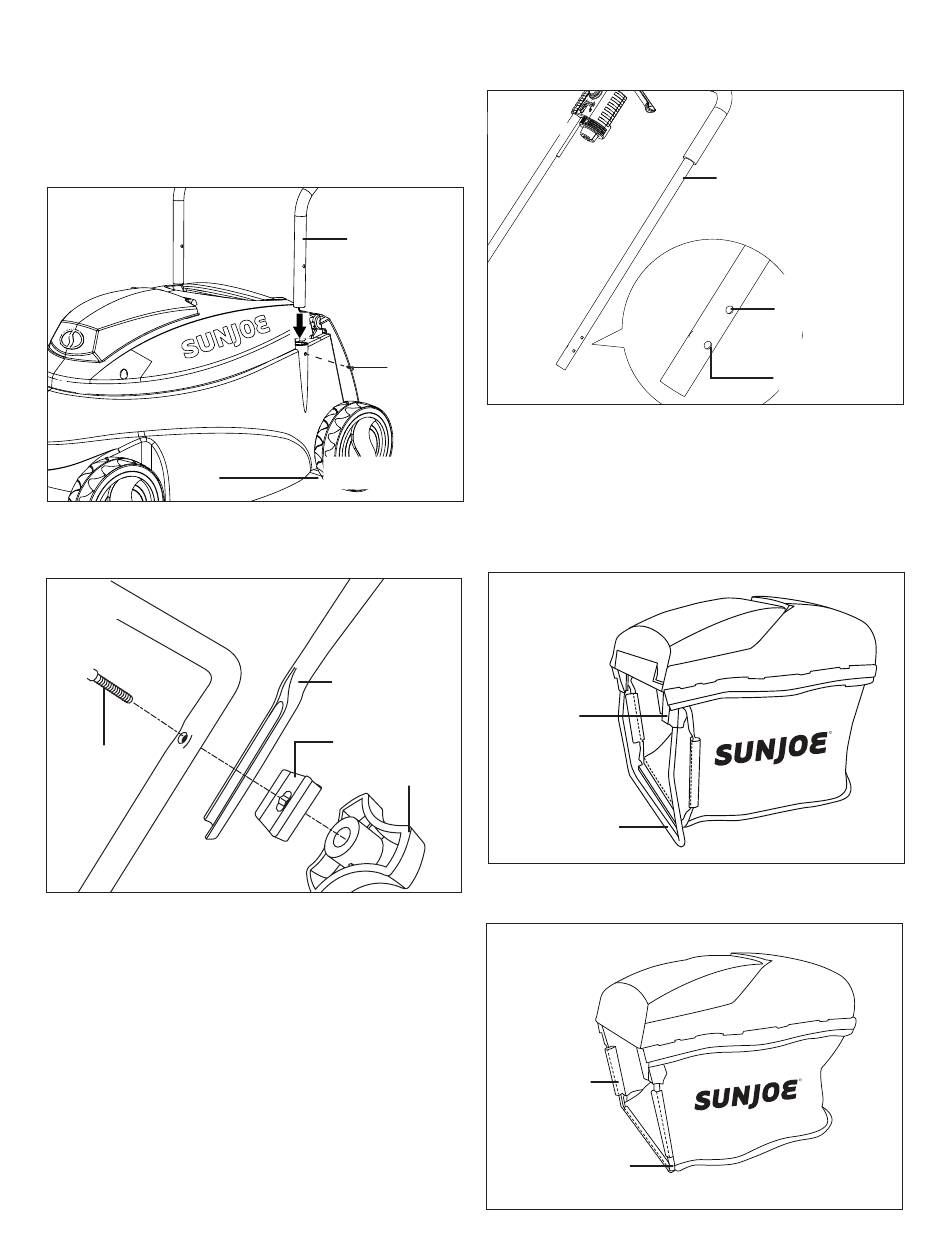 SUNJOE

SUNJOE

SUNJOE