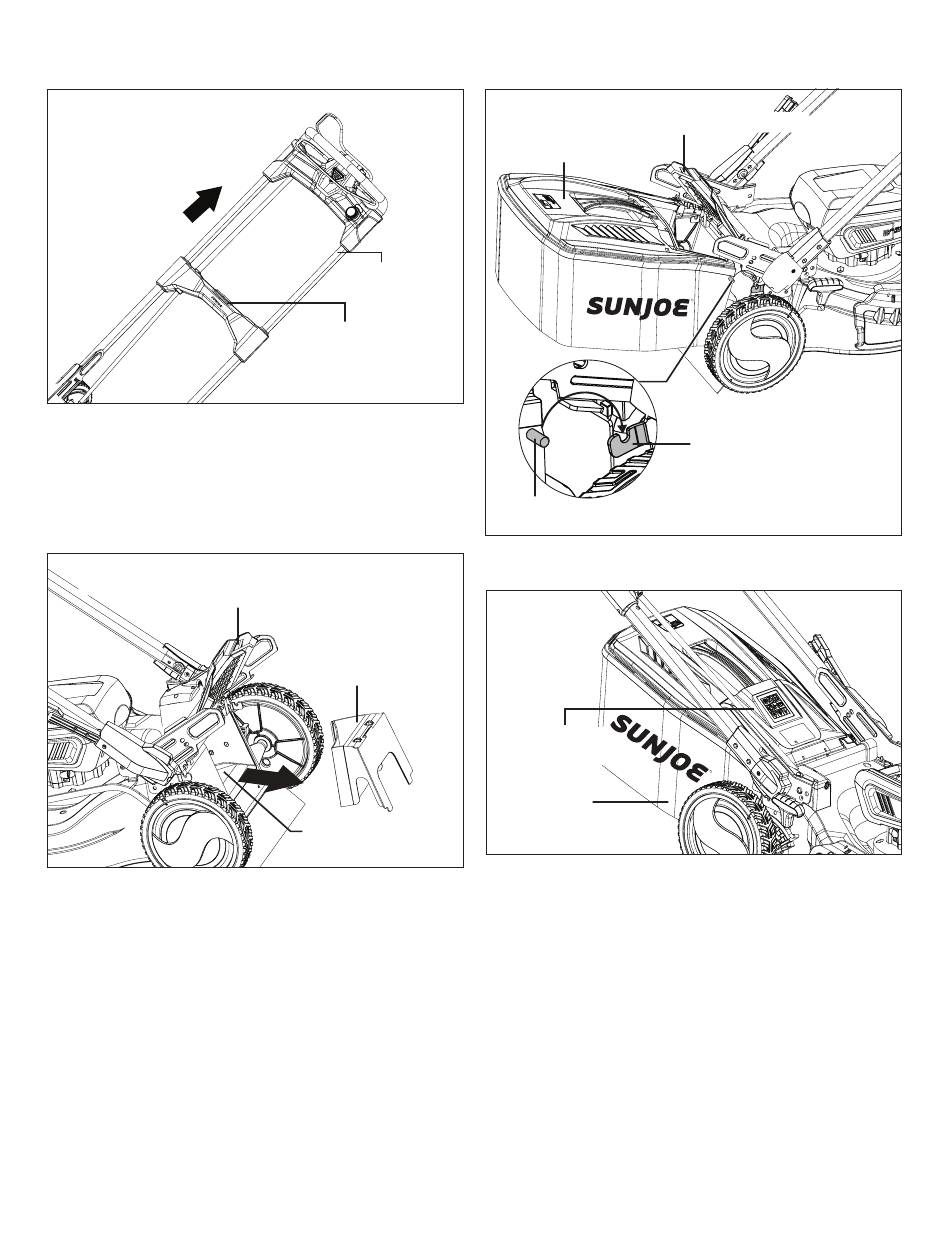 SUNJOE

SUNJOE