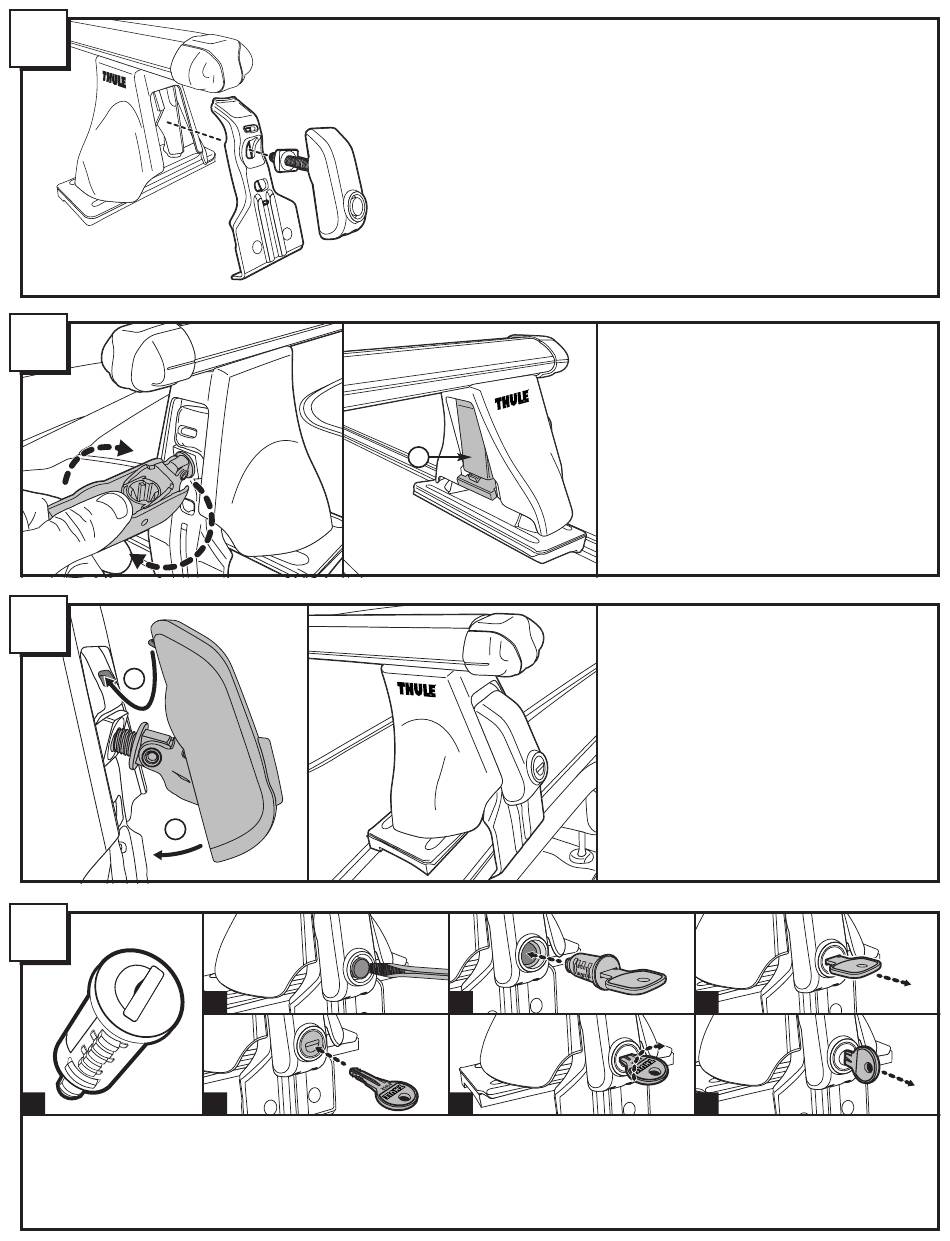 THULE

THULE

THULE