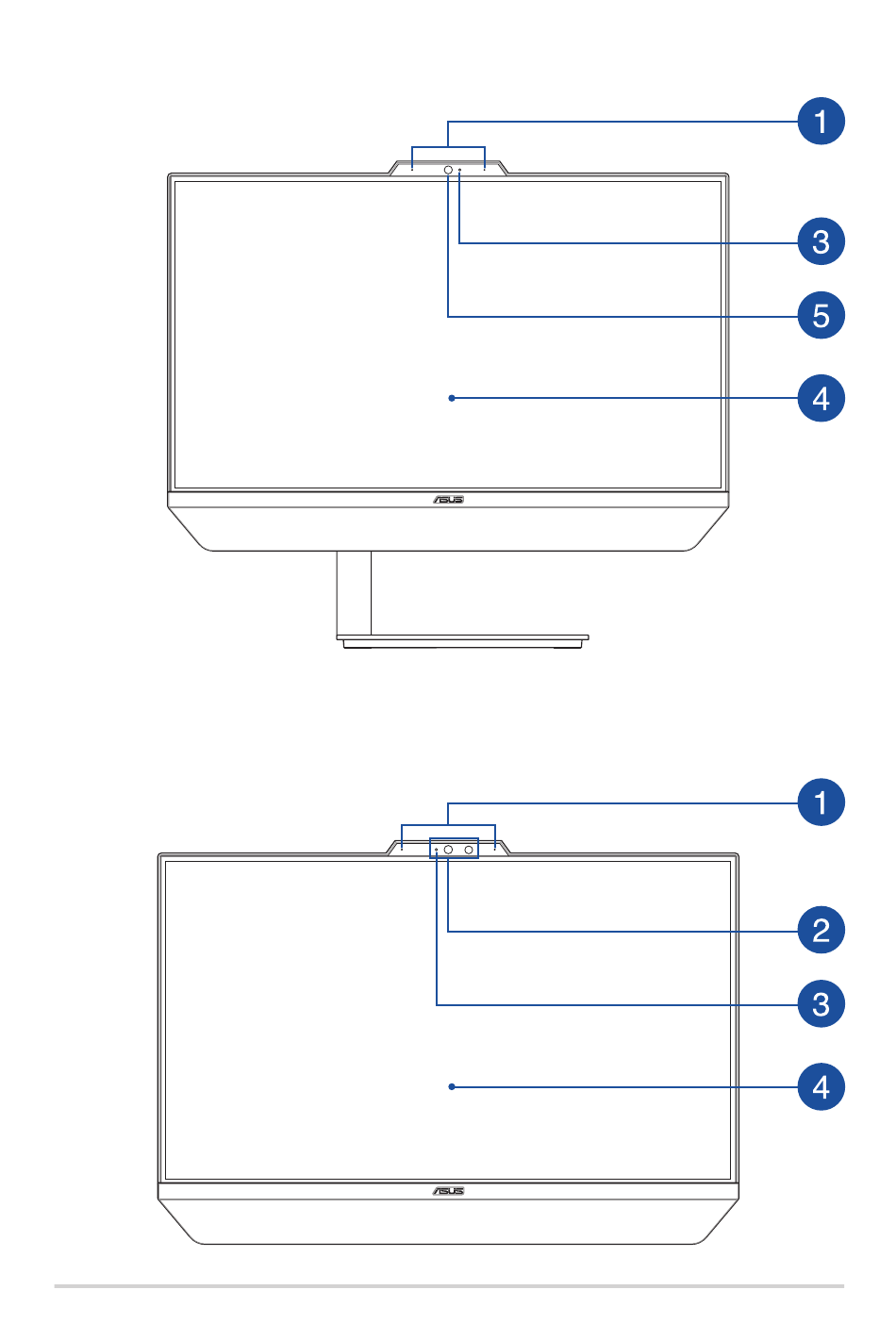 1
3
5
4
ASUS

1
2
3
4
ASUS