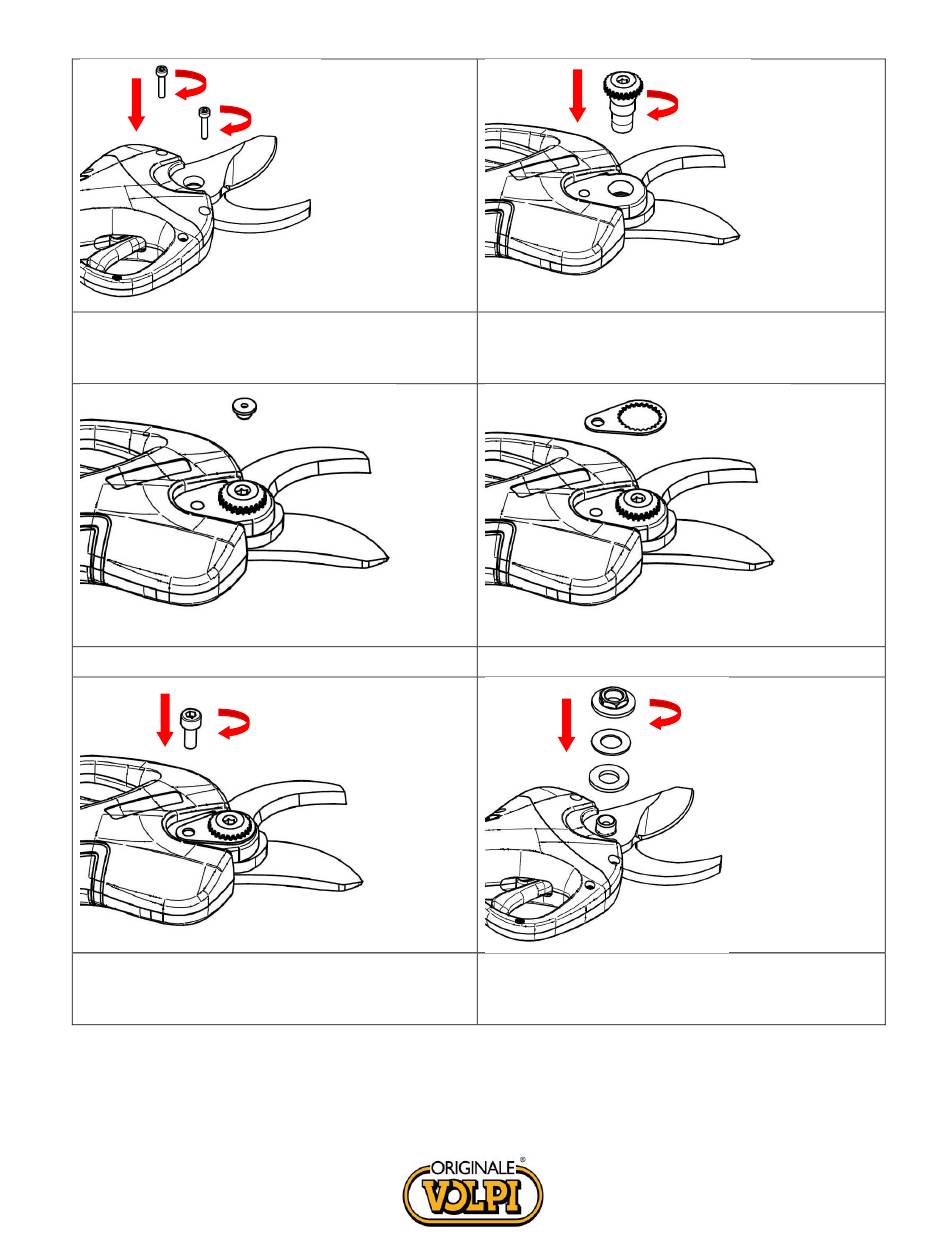 ORIGINALE®
VOLPI