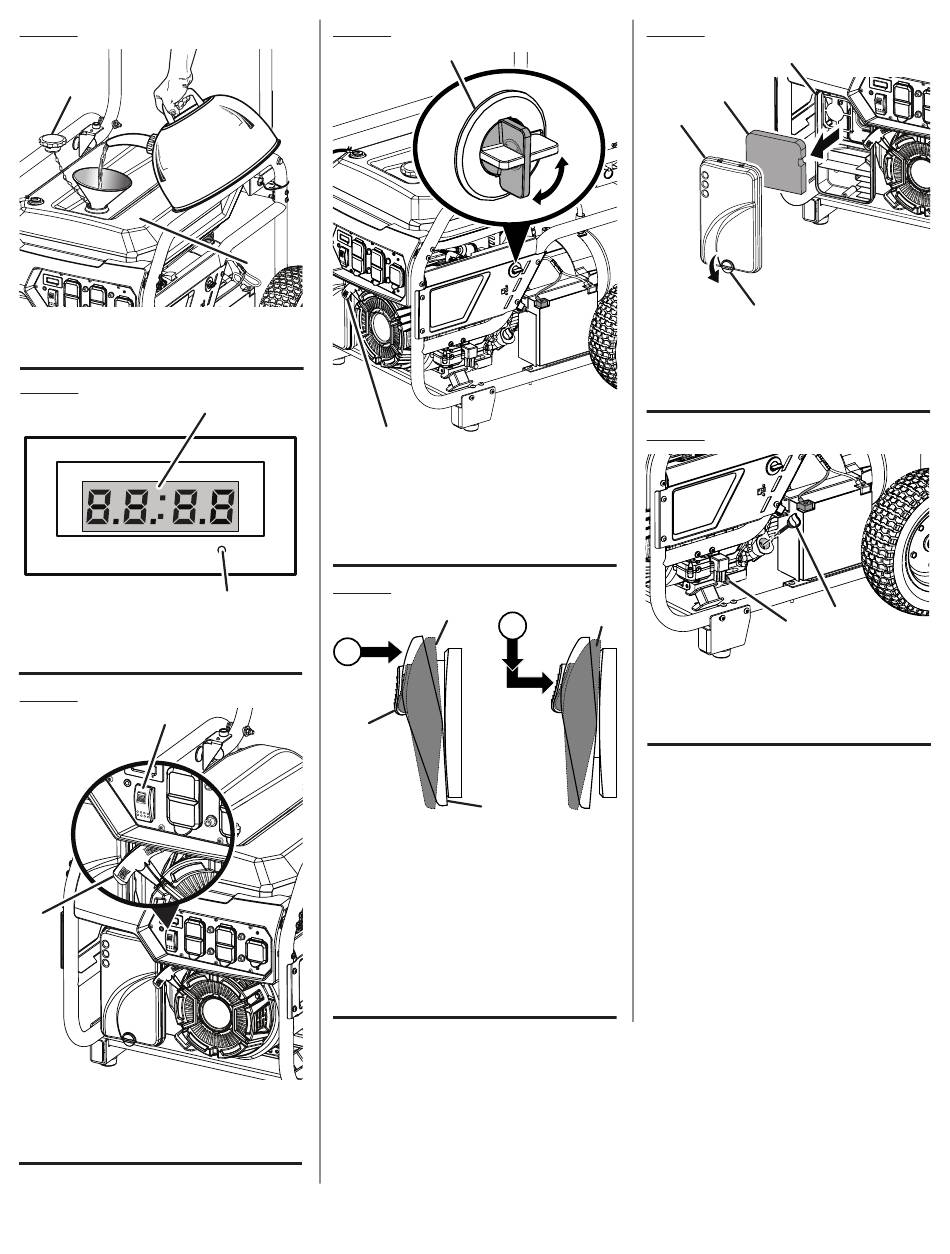 8.8:8.8