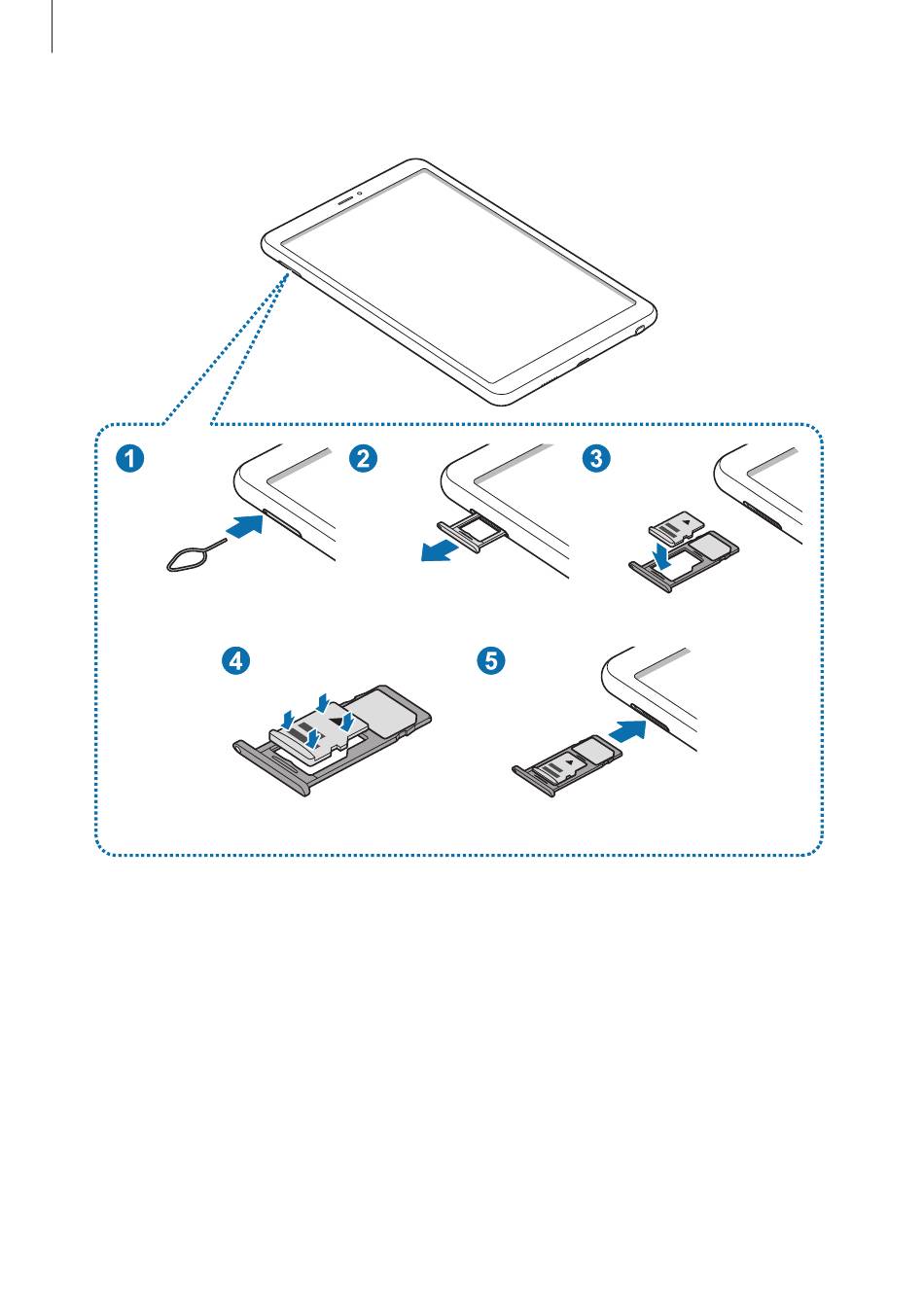 1
2
3
4
5