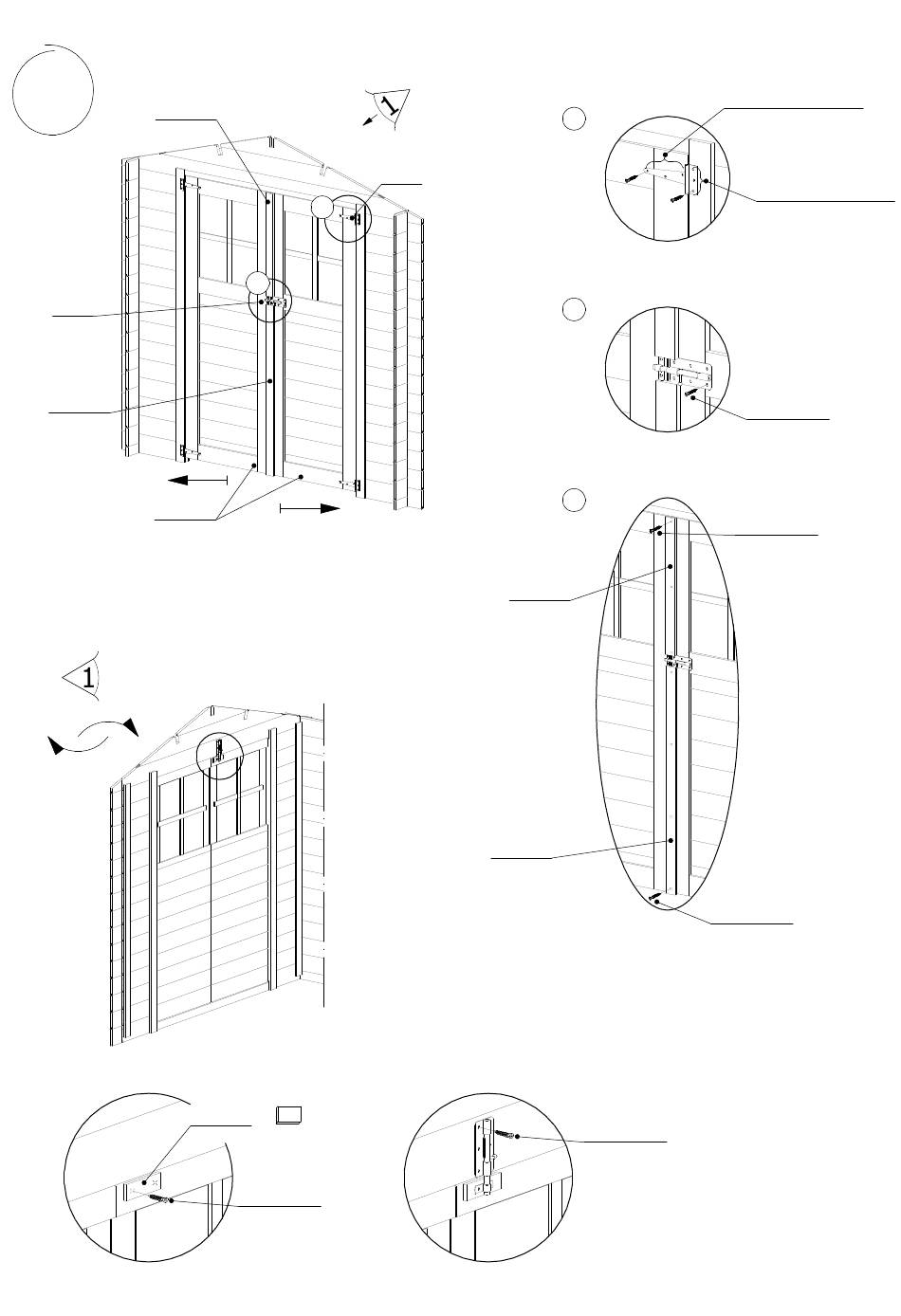 1

1