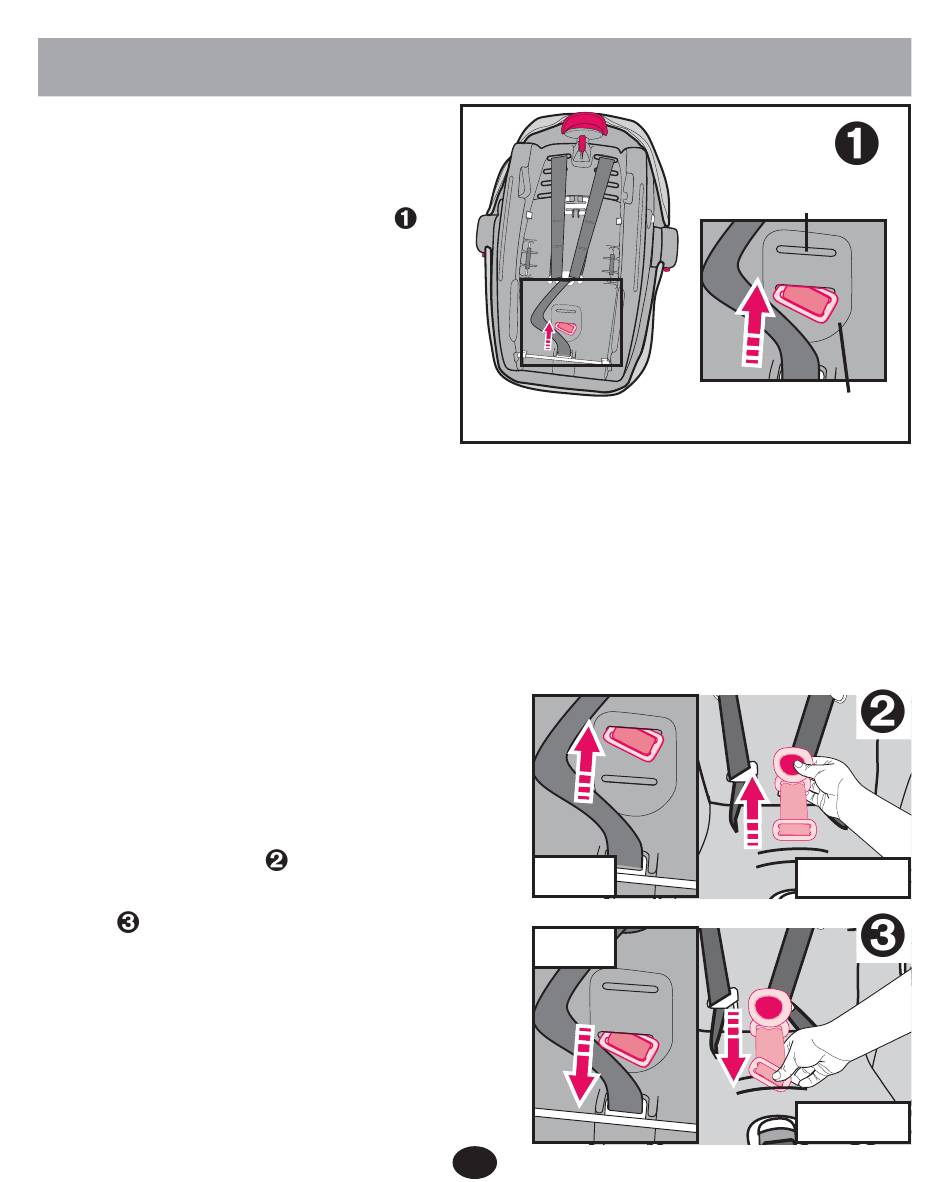 ❶

❶

❷

❷

❸

❸