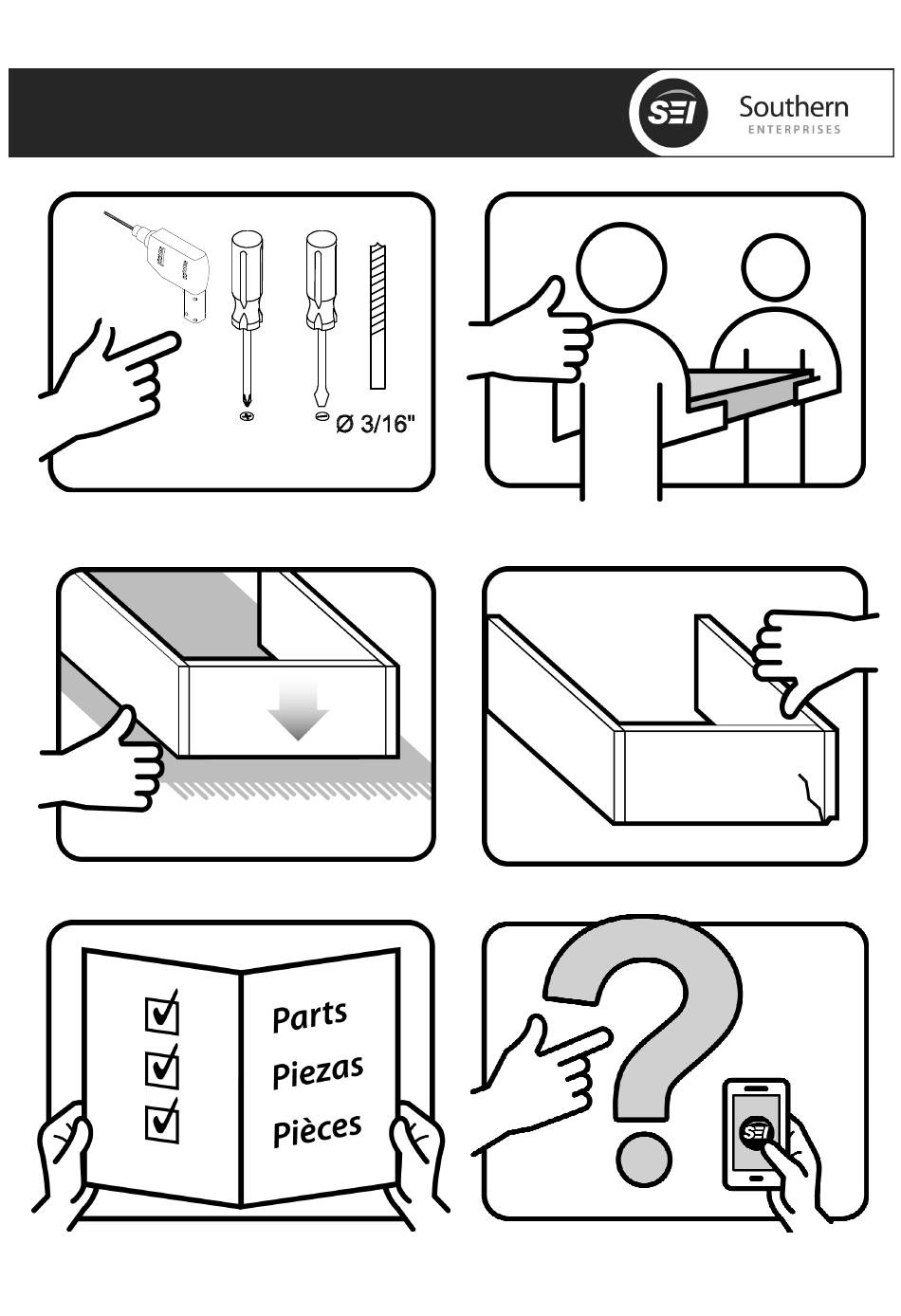 SEI Southern ENTERPRISES

Ø 3/16"

Parts
Piezas
Pièces

SEI