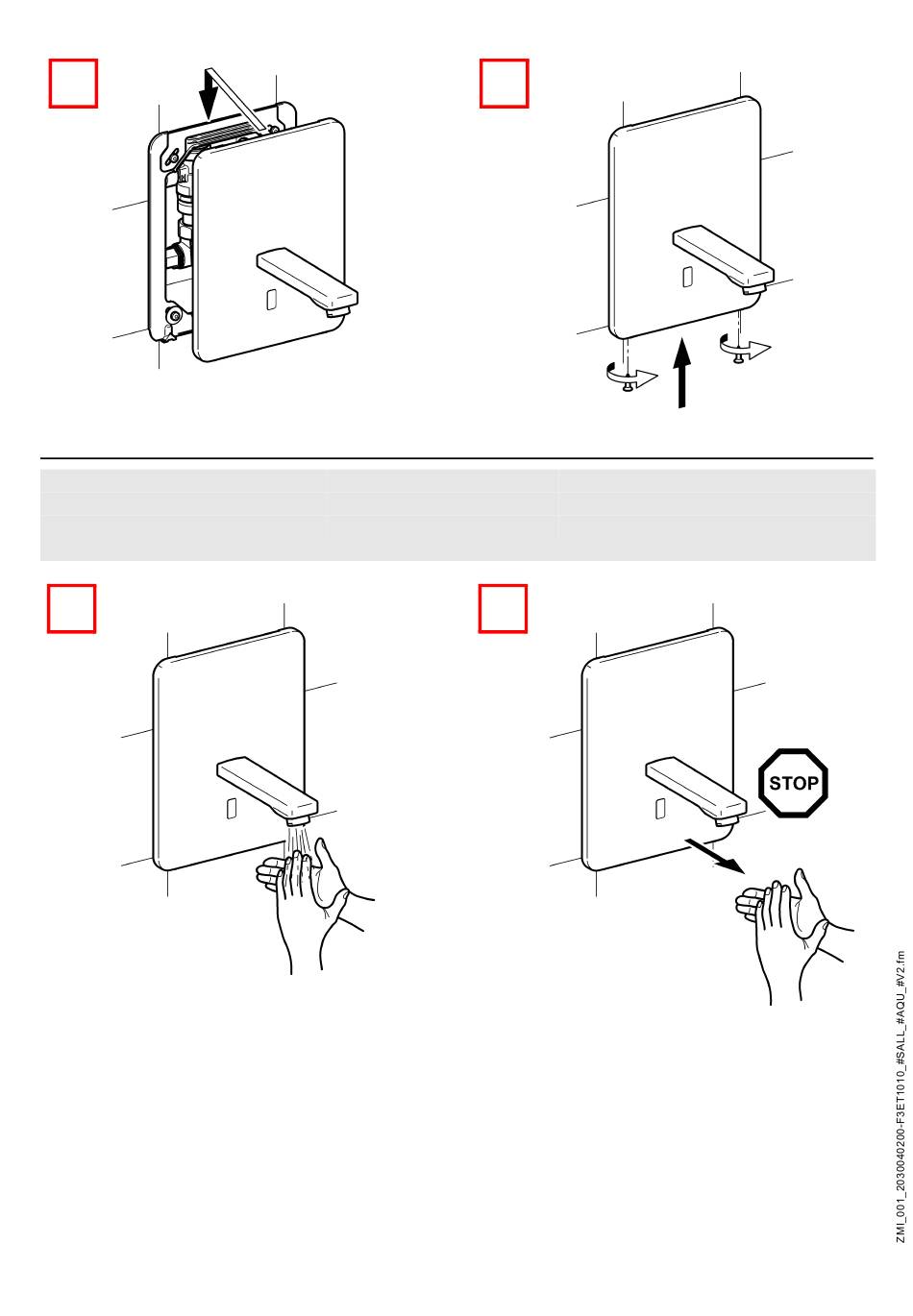 STOP

ZMI_001_2030040200-F3ET1010_#SALL_#AQU_#V2.fm