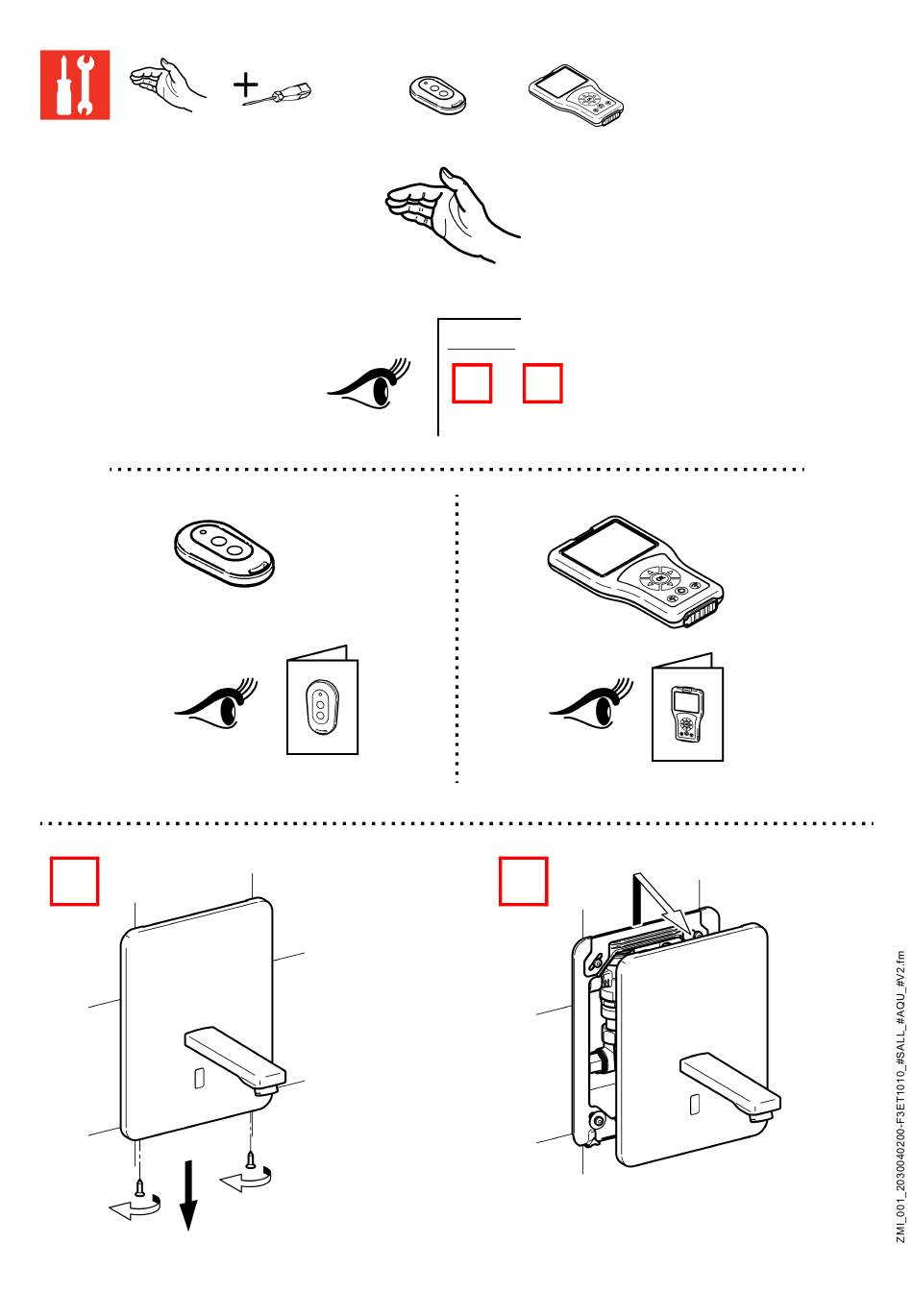 ZMI_001_2030040200-F3ET1010_#SALL_#AQU_#V2.fm