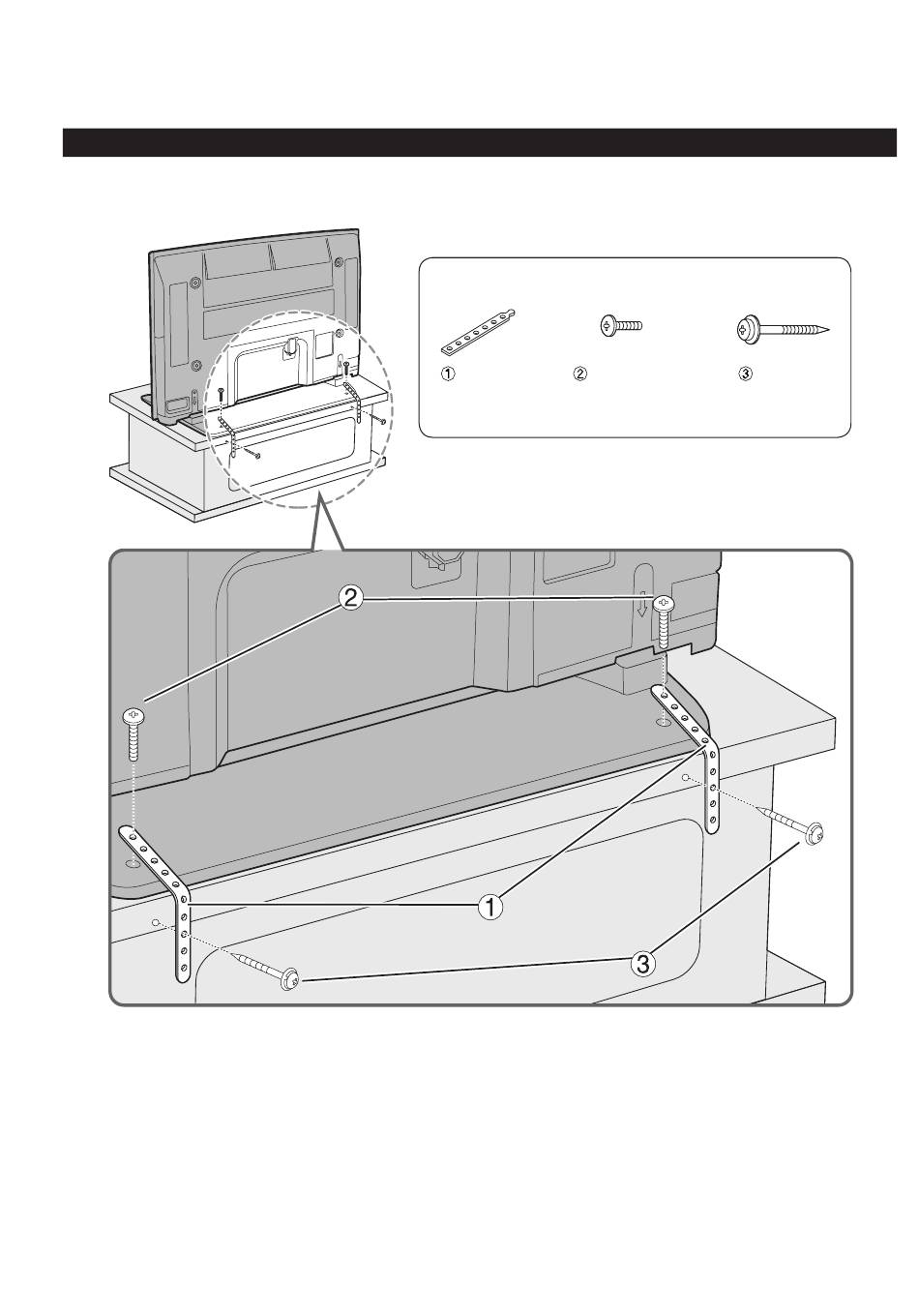 ①
②
③
②
①
③