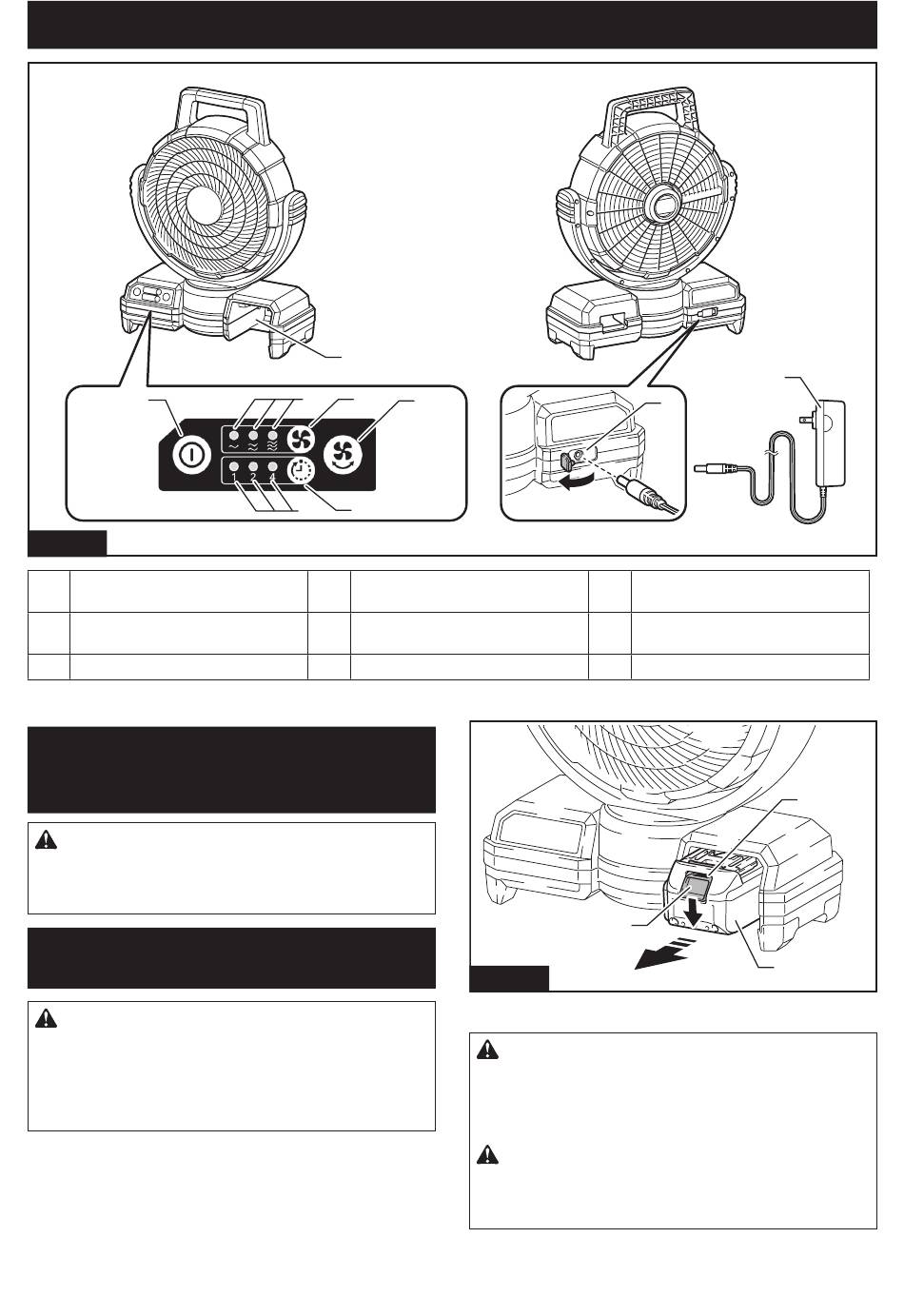 1 2 4