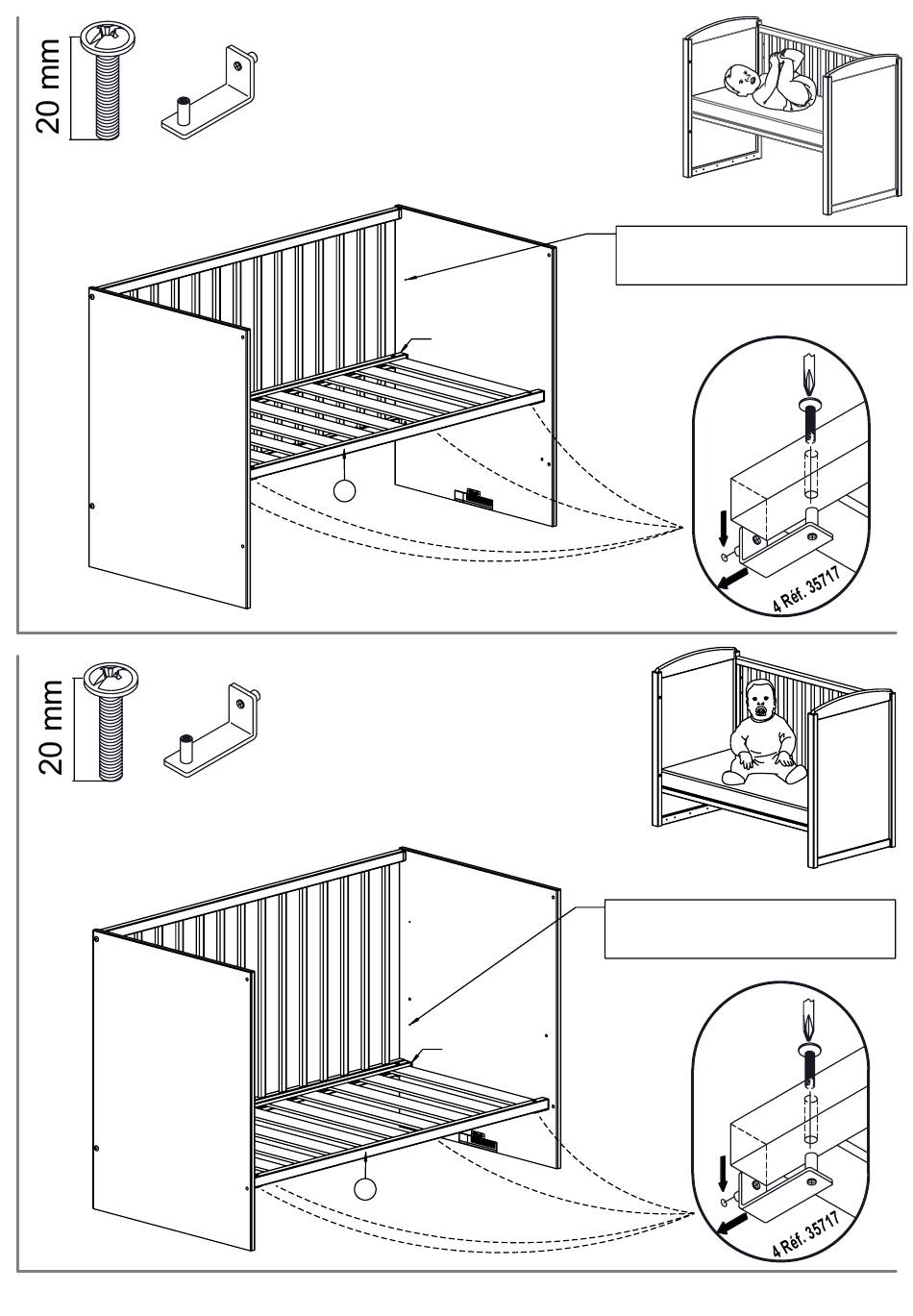 20 mm

4 Réf. 35717

20 mm

4 Réf. 35717