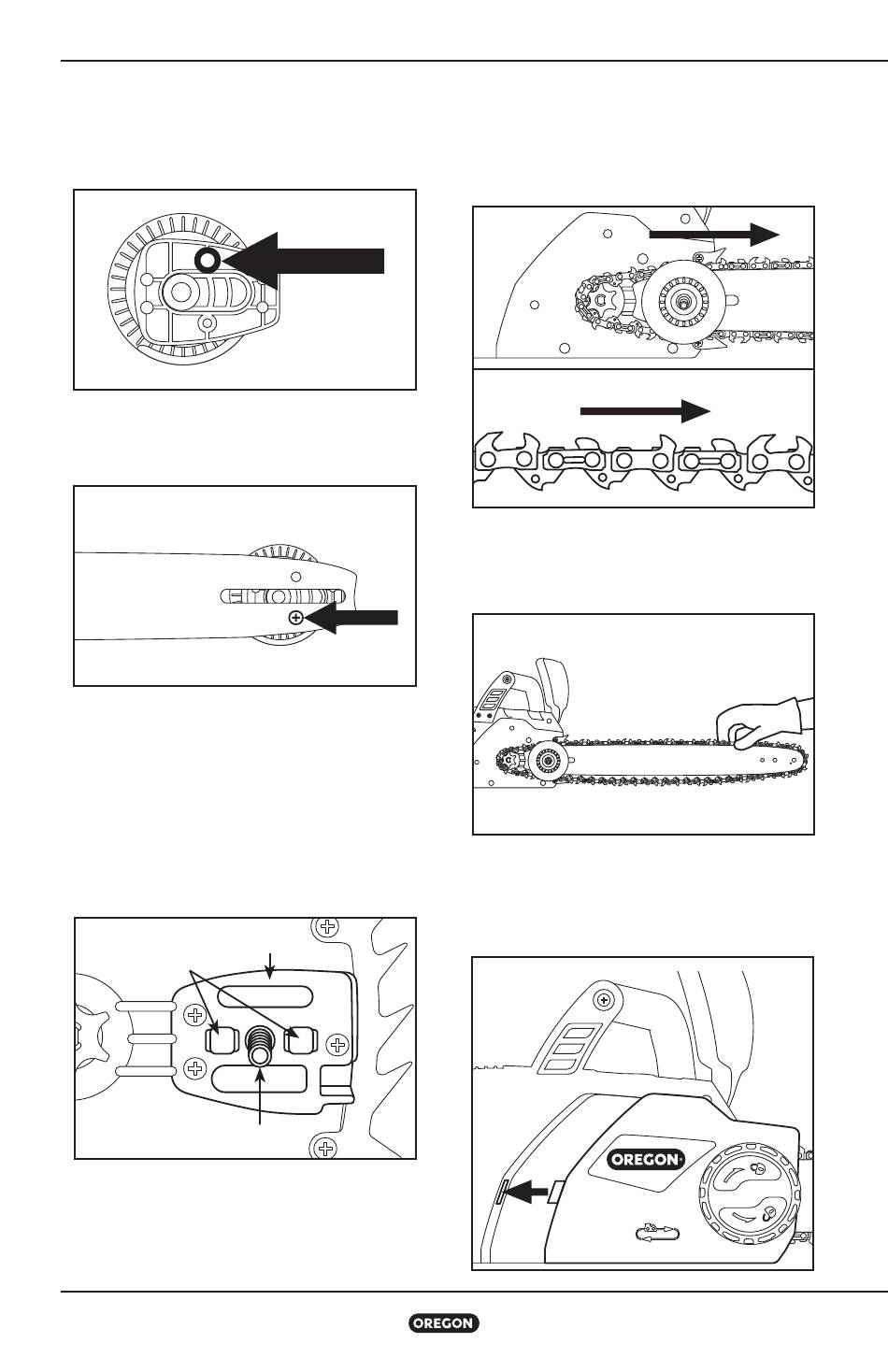 OREGON

OREGON