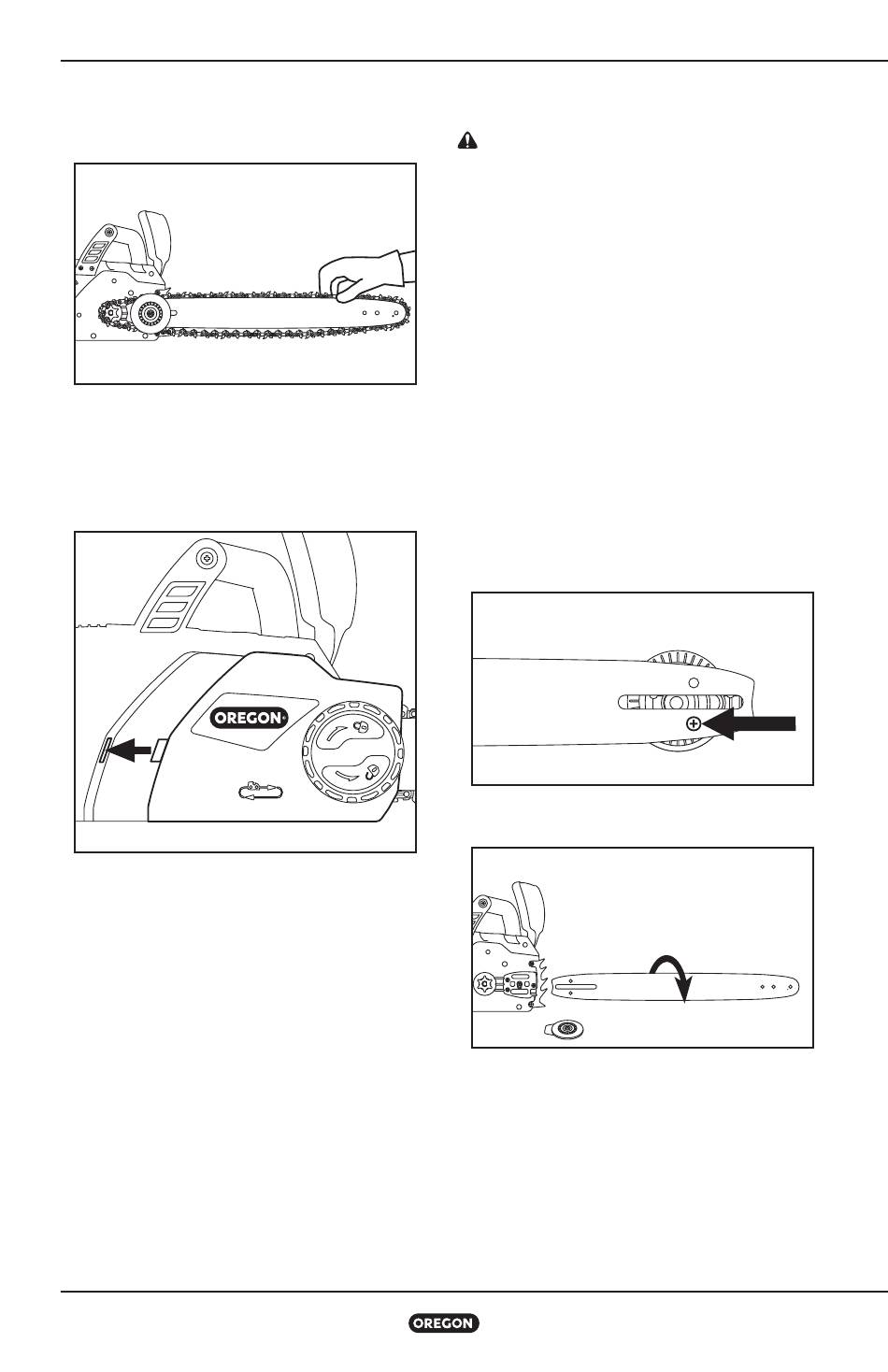 OREGON

OREGON