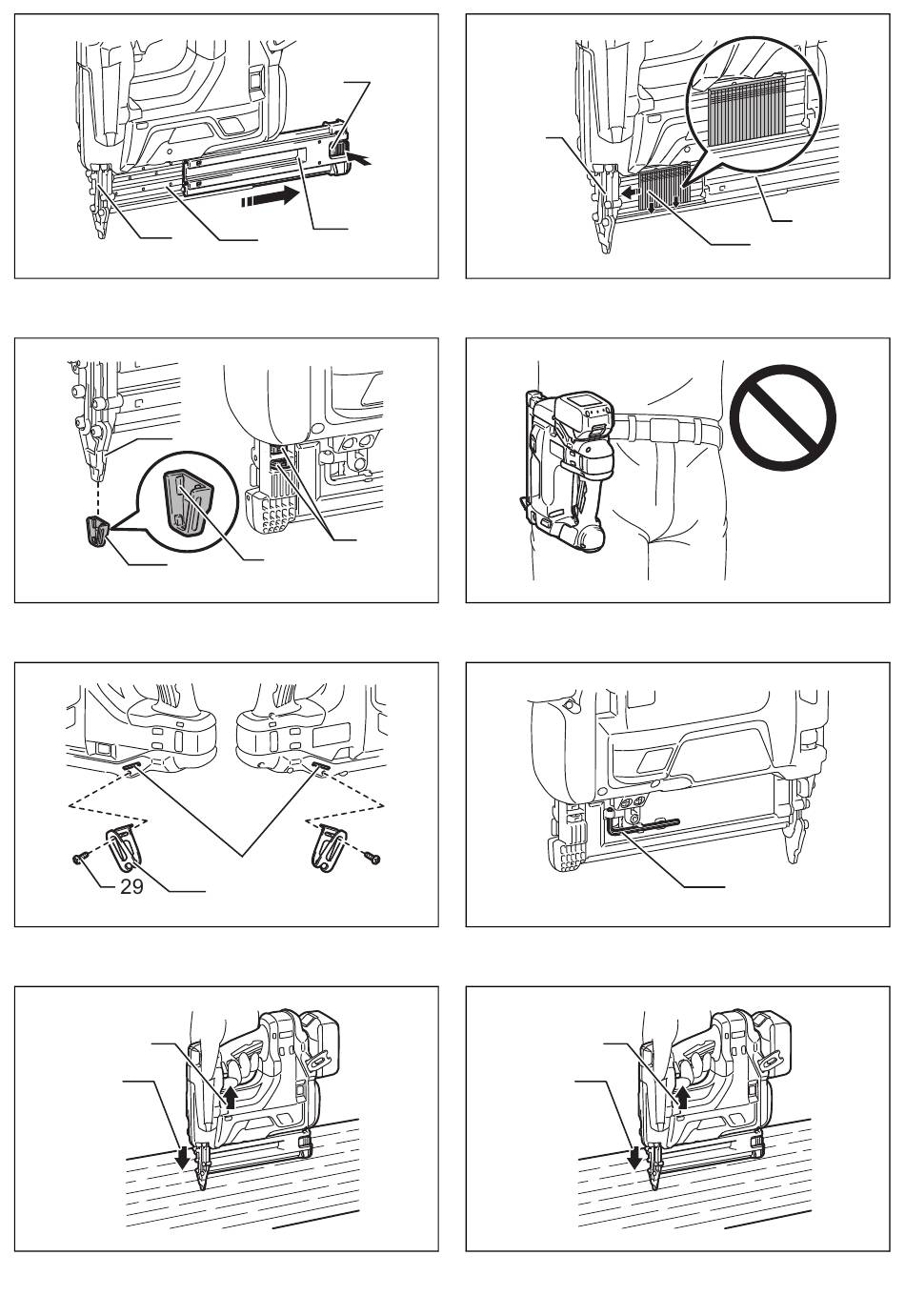 29