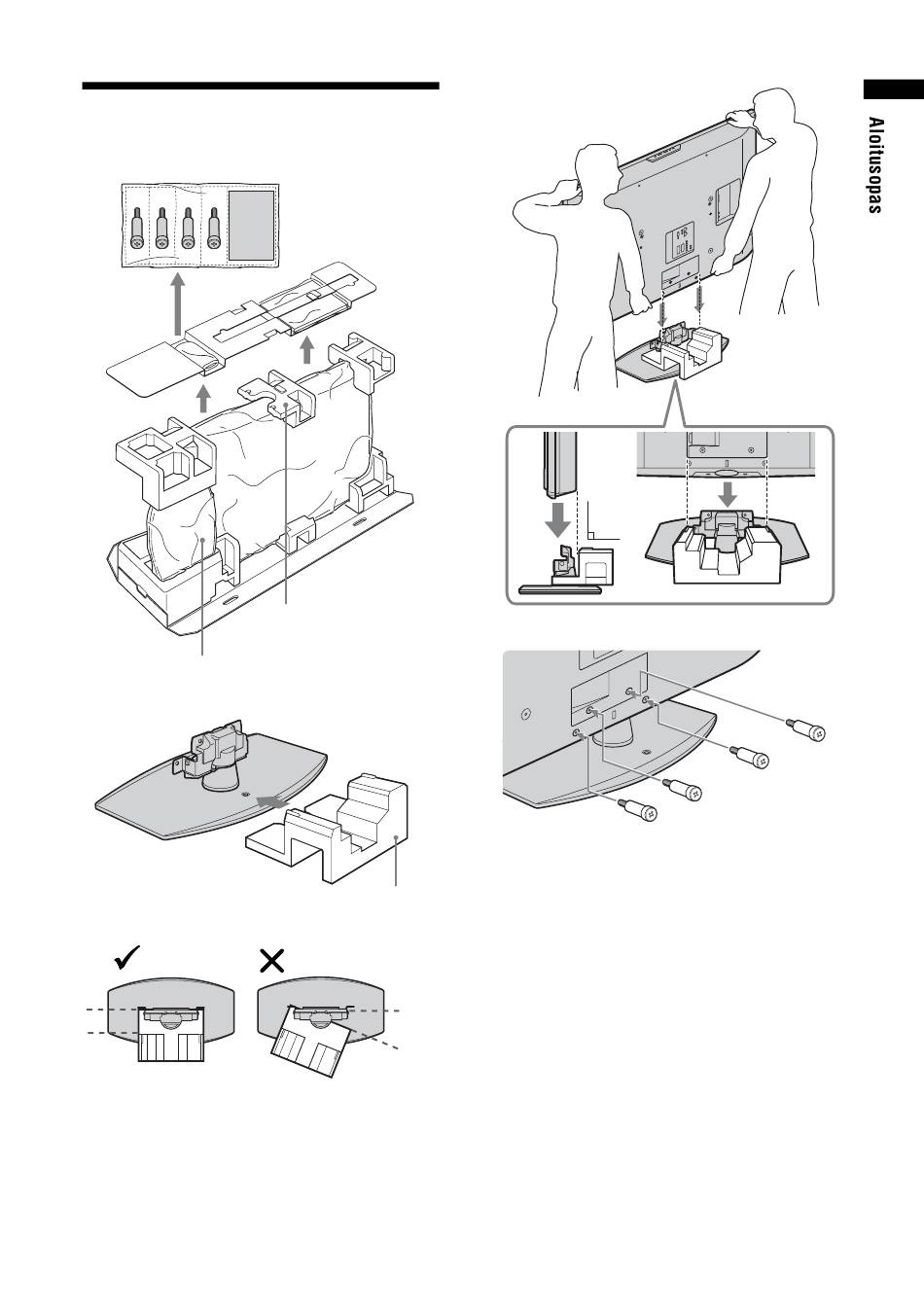 Aloitusopas