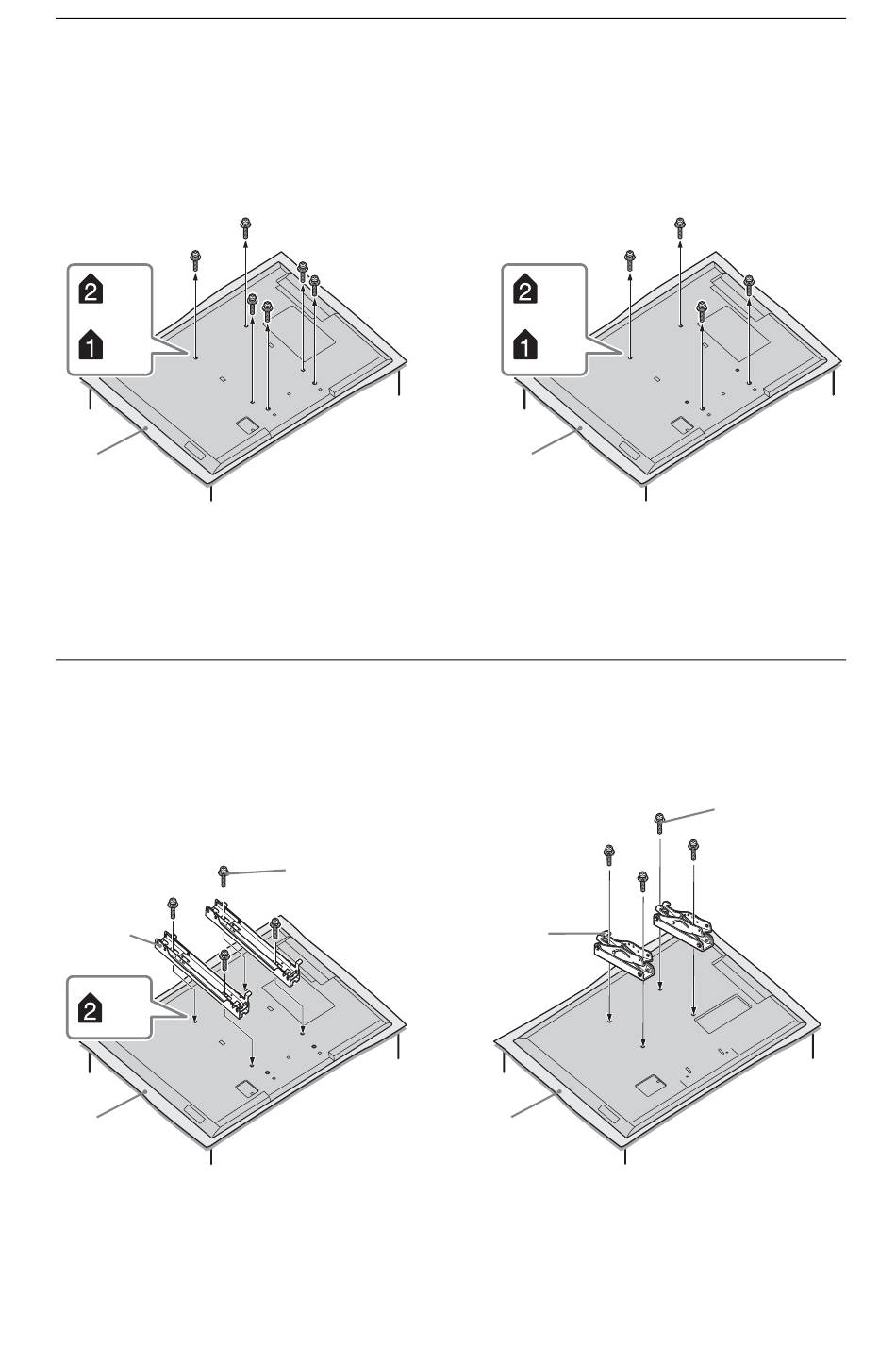 2
1

2
1

2