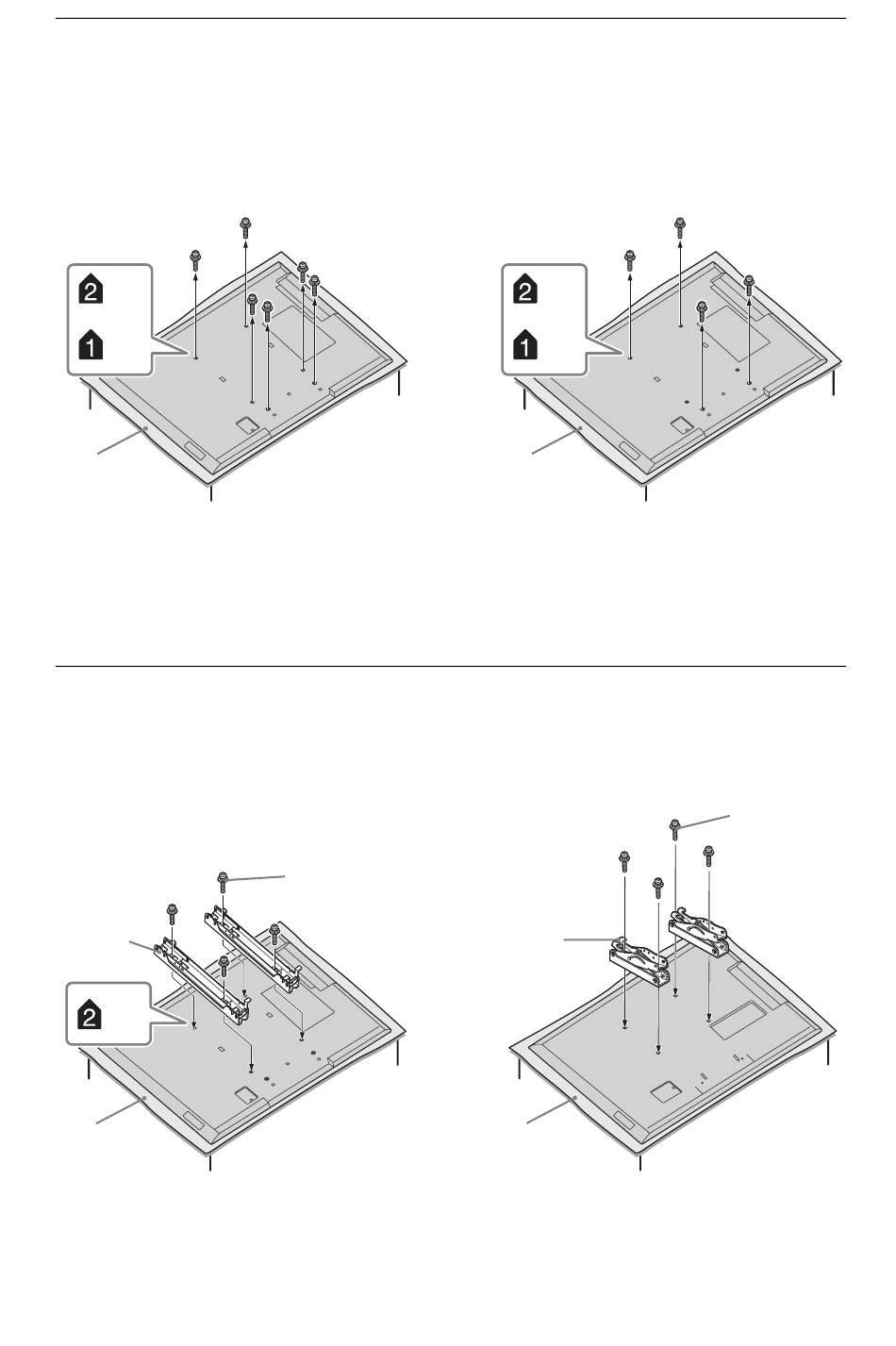 2

1

2

1

2