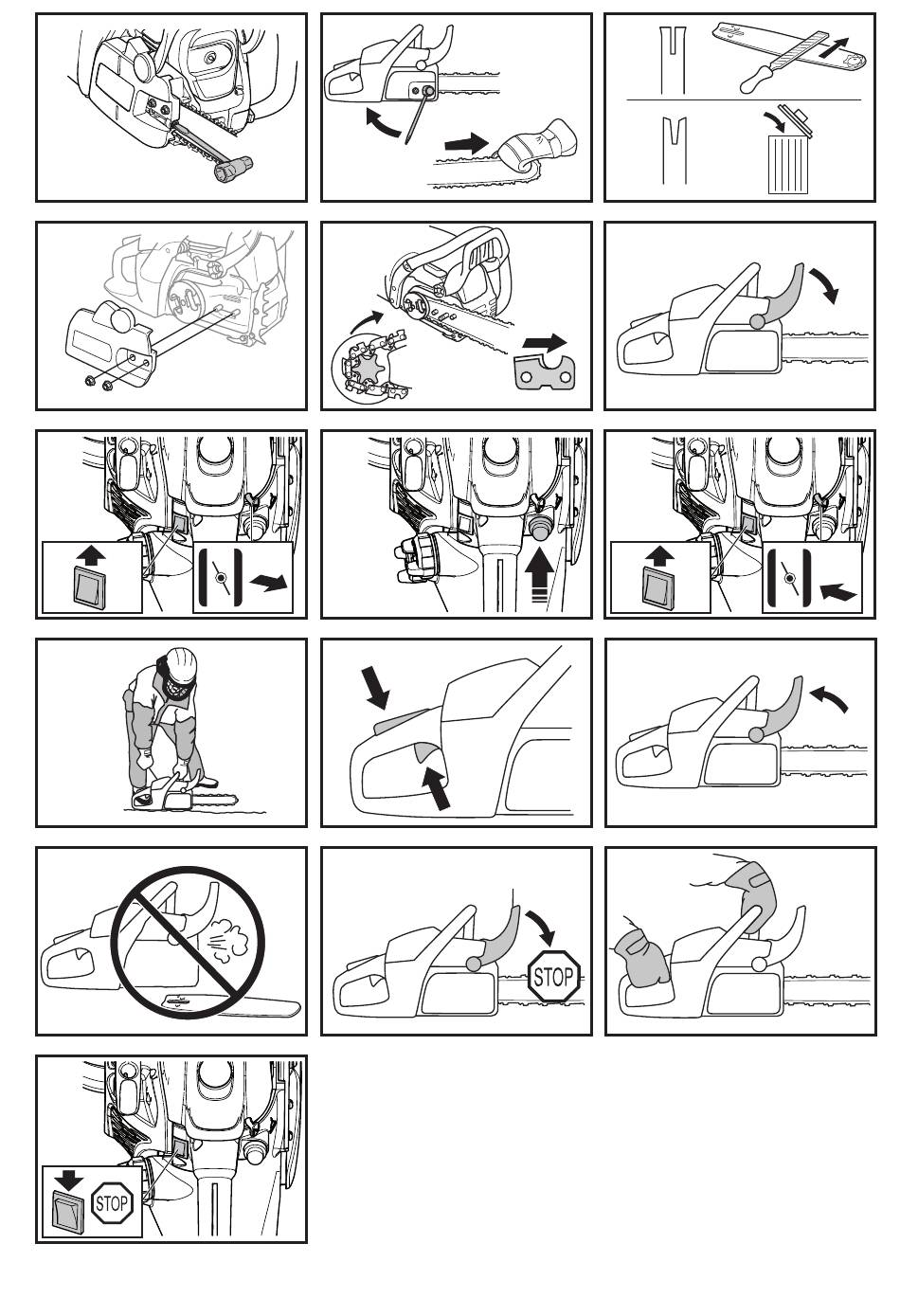 STOP

STOP