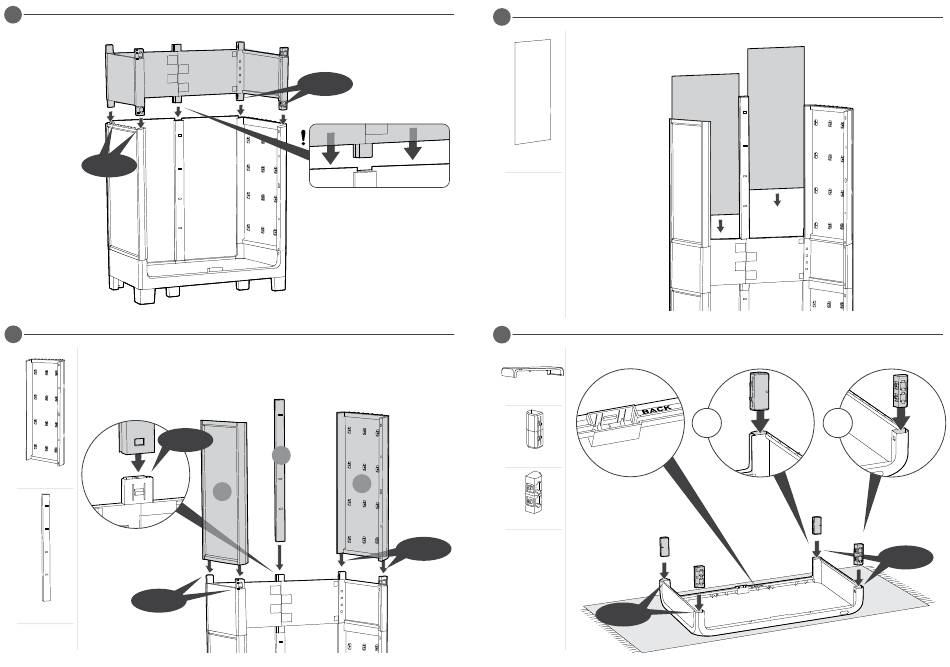 !

BACK