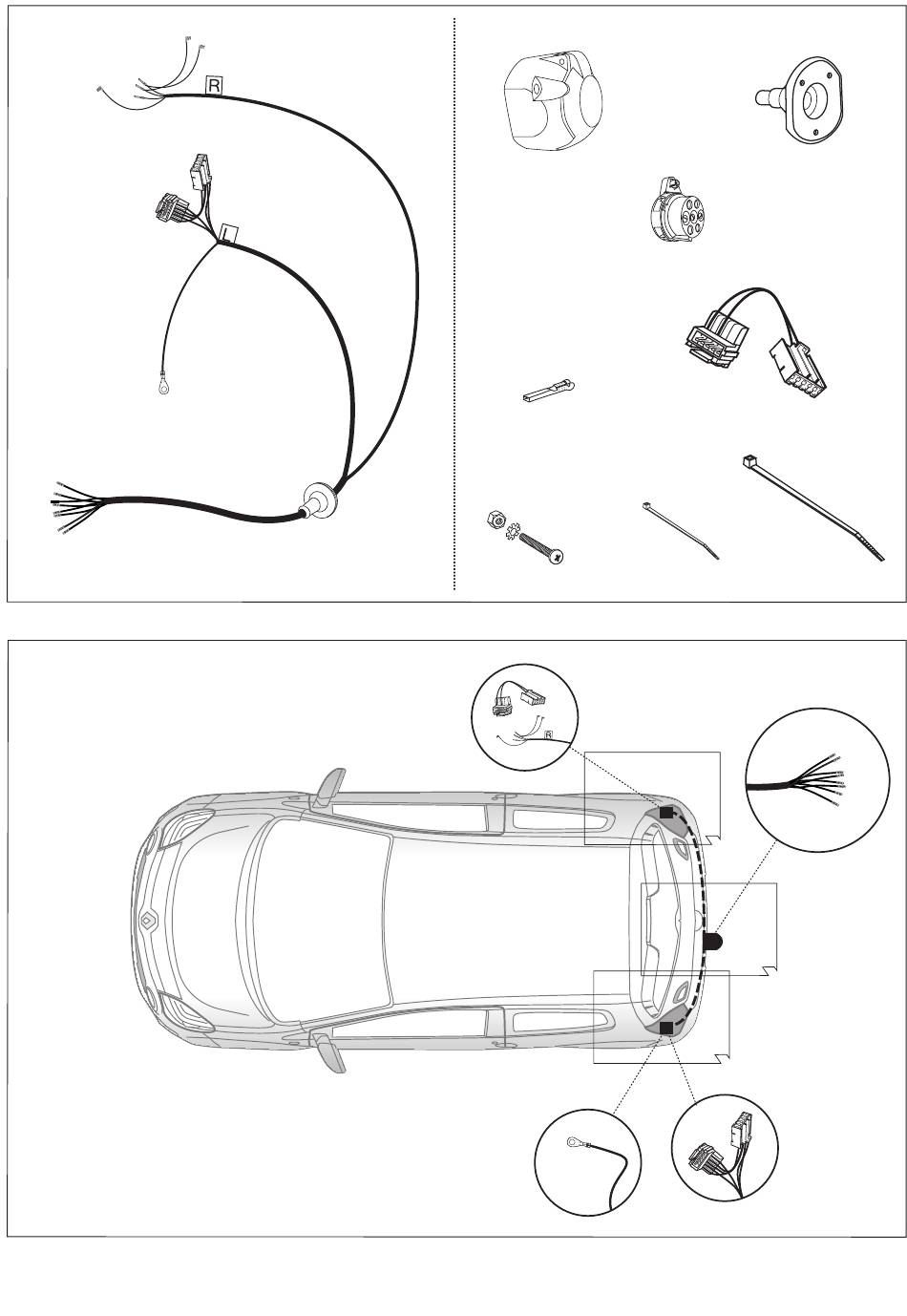 R

L

R